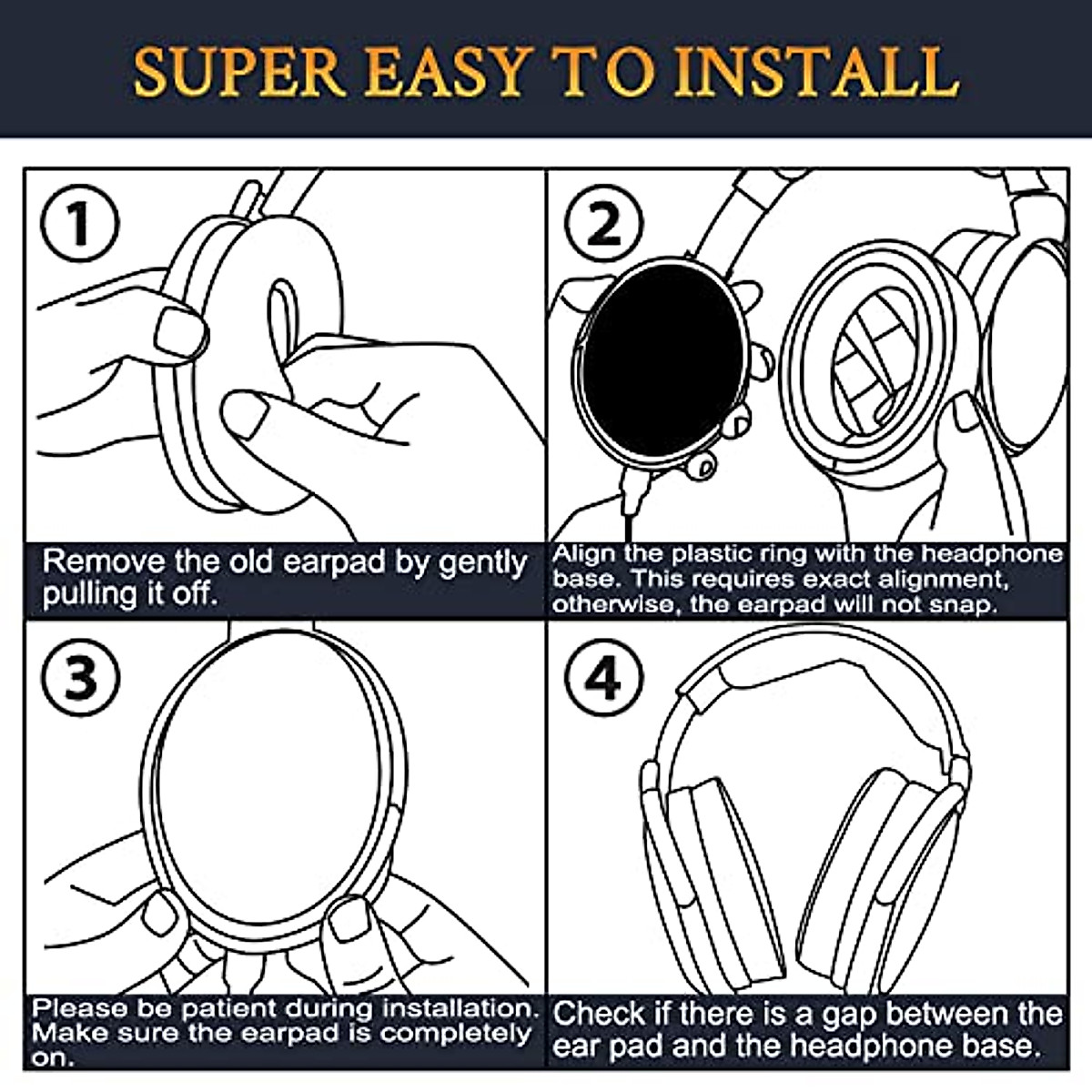 SUPER EASY TO INSTALL

①

Remove the old earpad by gently pulling it off.

②

Align the plastic ring with the headphone base. This requires exact alignment, otherwise, the earpad will not snap.

③

Please be patient during installation. Make sure the earpad is completely on.

④

Check if there is a gap between the ear pad and the headphone base.