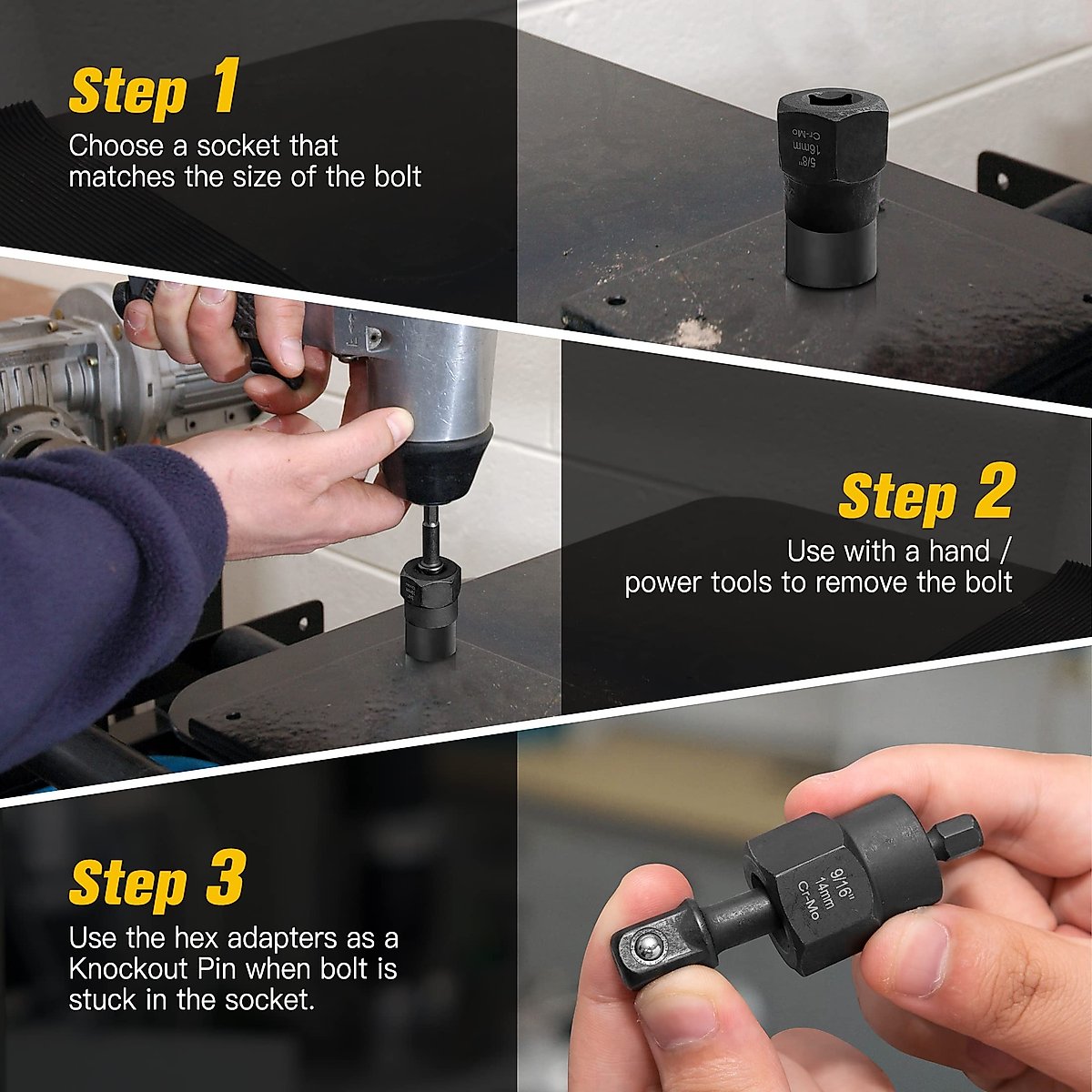 Step 1

Choose a socket that matches the size of the bolt

5/8"
16mm
Cr-Mo

Step 2

Use with a hand / power tools to remove the bolt

Step 3

Use the hex adapters as a Knockout Pin when bolt is stuck in the socket.

9/16"
14mm
Cr-Mo