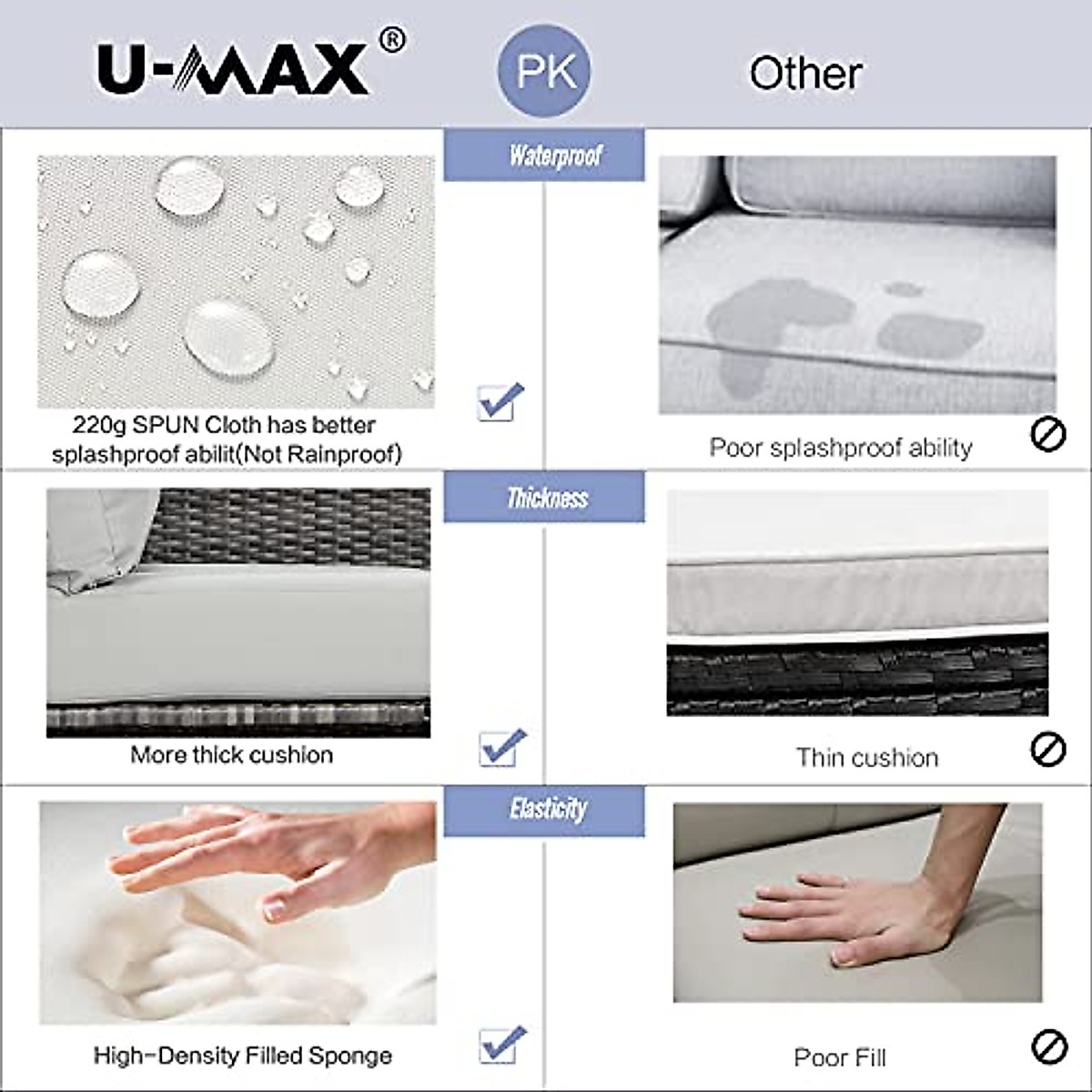 U-MAX®

PK

Other

Waterproof

220g SPUN Cloth has better splashproof abilit(Not Rainproof)

Poor splashproof ability

Thickness

More thick cushion

Thin cushion

Elasticity

High-Density Filled Sponge

Poor Fill