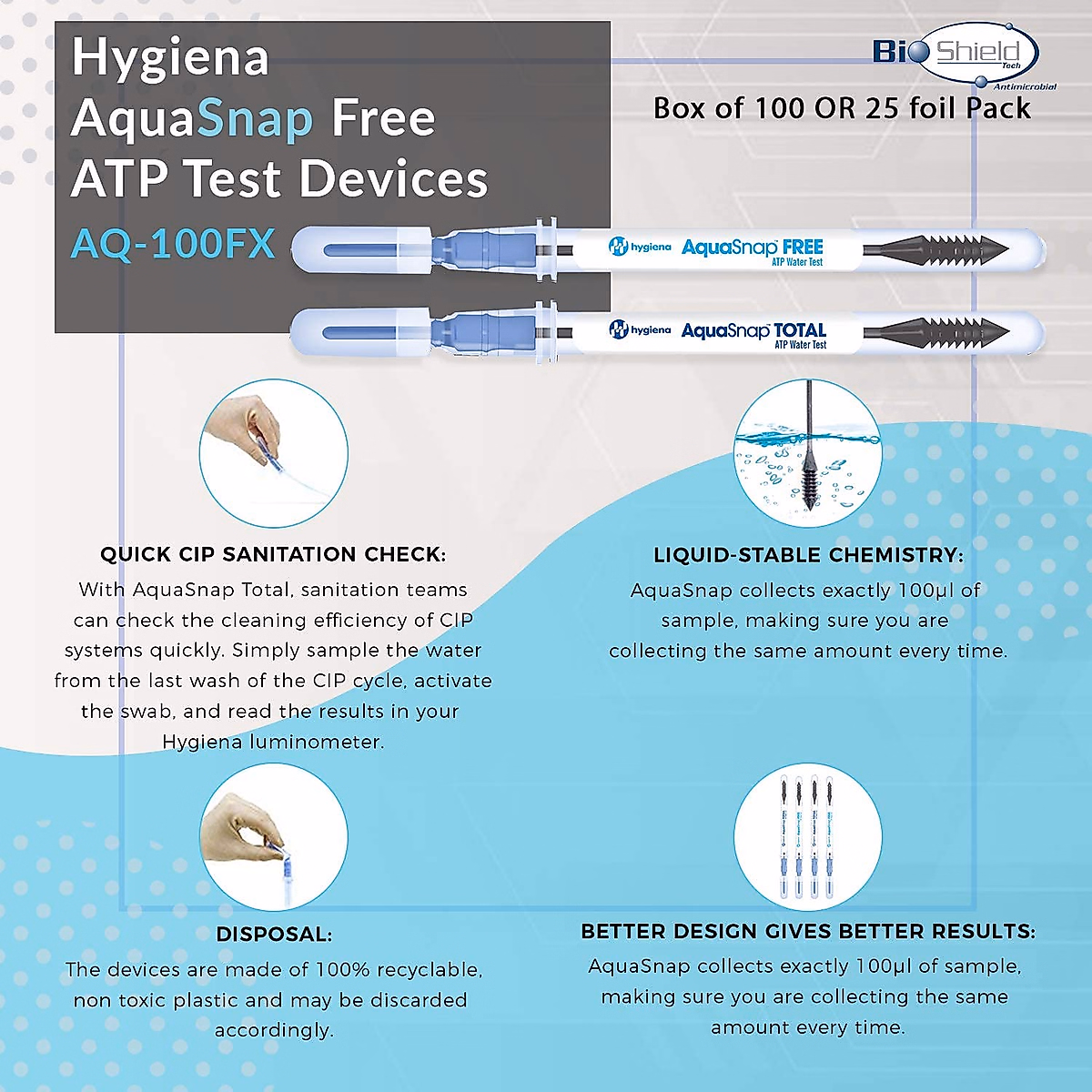 Hygiena
AquaSnap Free
ATP Test Devices
AQ-100FX

Bio Shield Tech Antimicrobial

Box of 100 OR 25 foil Pack

hygiena AquaSnap FREE ATP Water Test

hygiena AquaSnap TOTAL ATP Water Test

QUICK CIP SANITATION CHECK:
With AquaSnap Total, sanitation teams can check the cleaning efficiency of CIP systems quickly. Simply sample the water from the last wash of the CIP cycle, activate the swab, and read the results in your Hygiena luminometer.

LIQUID-STABLE CHEMISTRY:
AquaSnap collects exactly 100µl of sample, making sure you are collecting the same amount every time.

DISPOSAL:
The devices are made of 100% recyclable, non toxic plastic and may be discarded accordingly.

BETTER DESIGN GIVES BETTER RESULTS:
AquaSnap collects exactly 100µl of sample, making sure you are collecting the same amount every time.