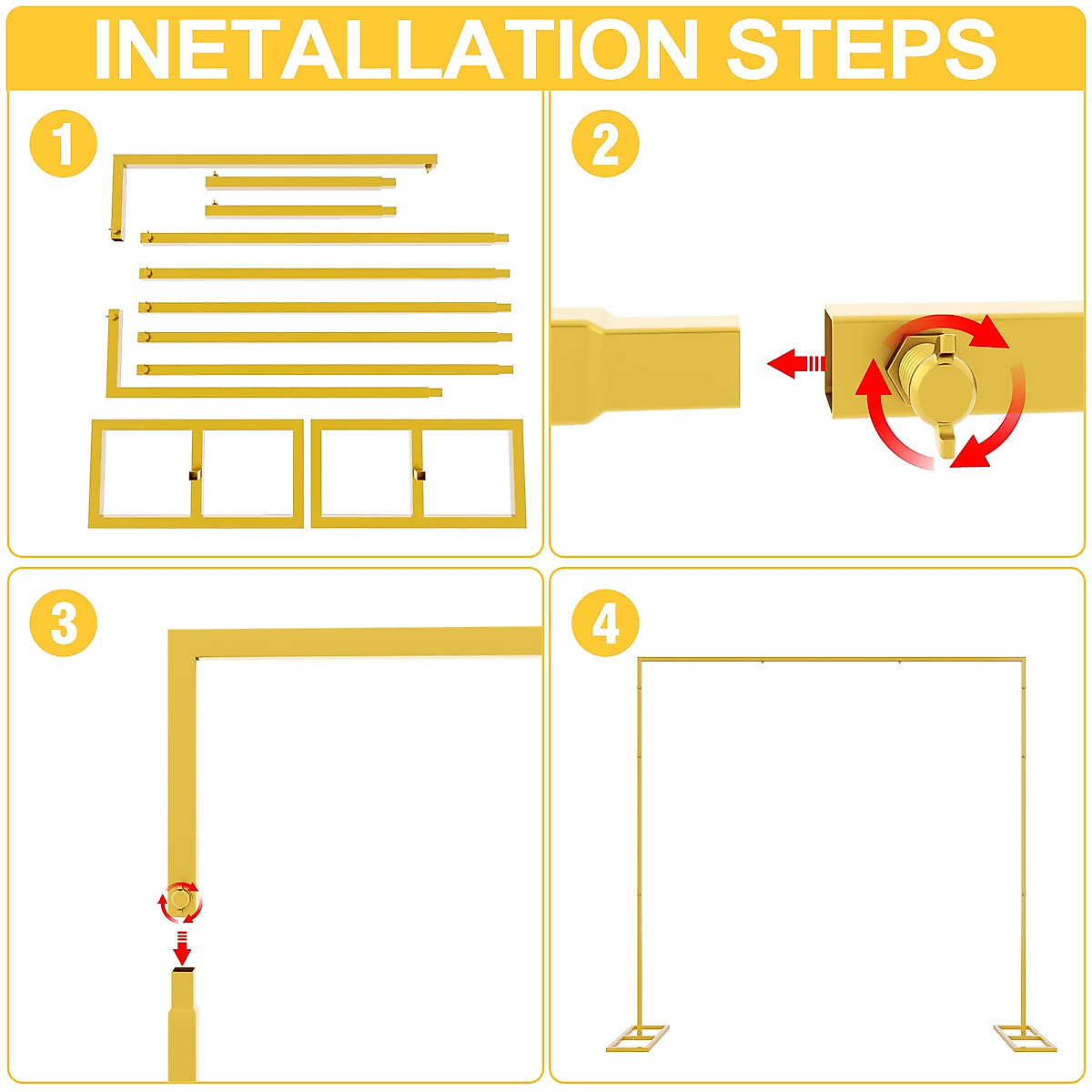 INETALLATION STEPS

1

2

3

4