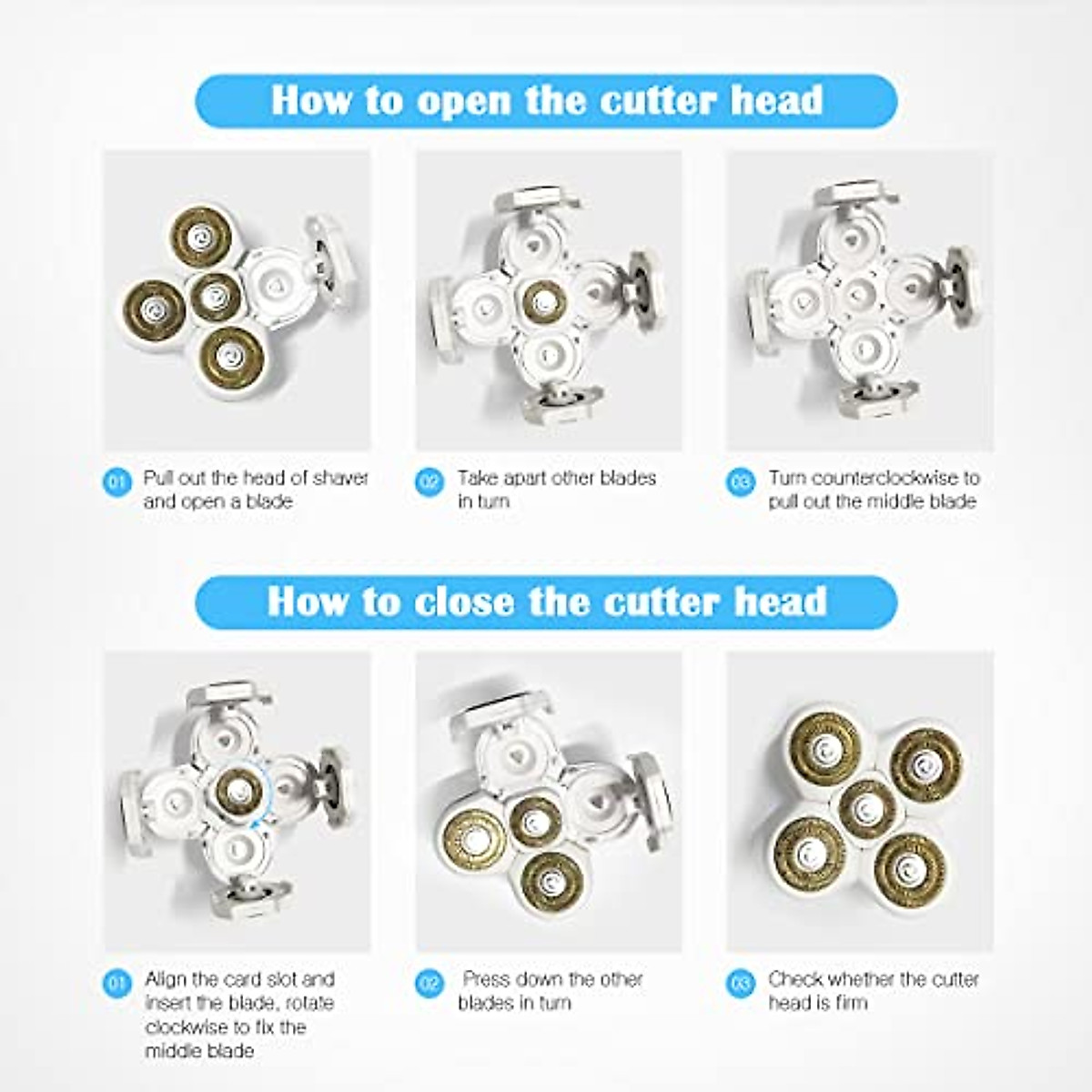 How to open the cutter head

01 Pull out the head of shaver and open a blade

02 Take apart other blades in turn

03 Turn counterclockwise to pull out the middle blade

How to close the cutter head

01 Align the card slot and insert the blade, rotate clockwise to fix the middle blade

02 Press down the other blades in turn

03 Check whether the cutter head is firm