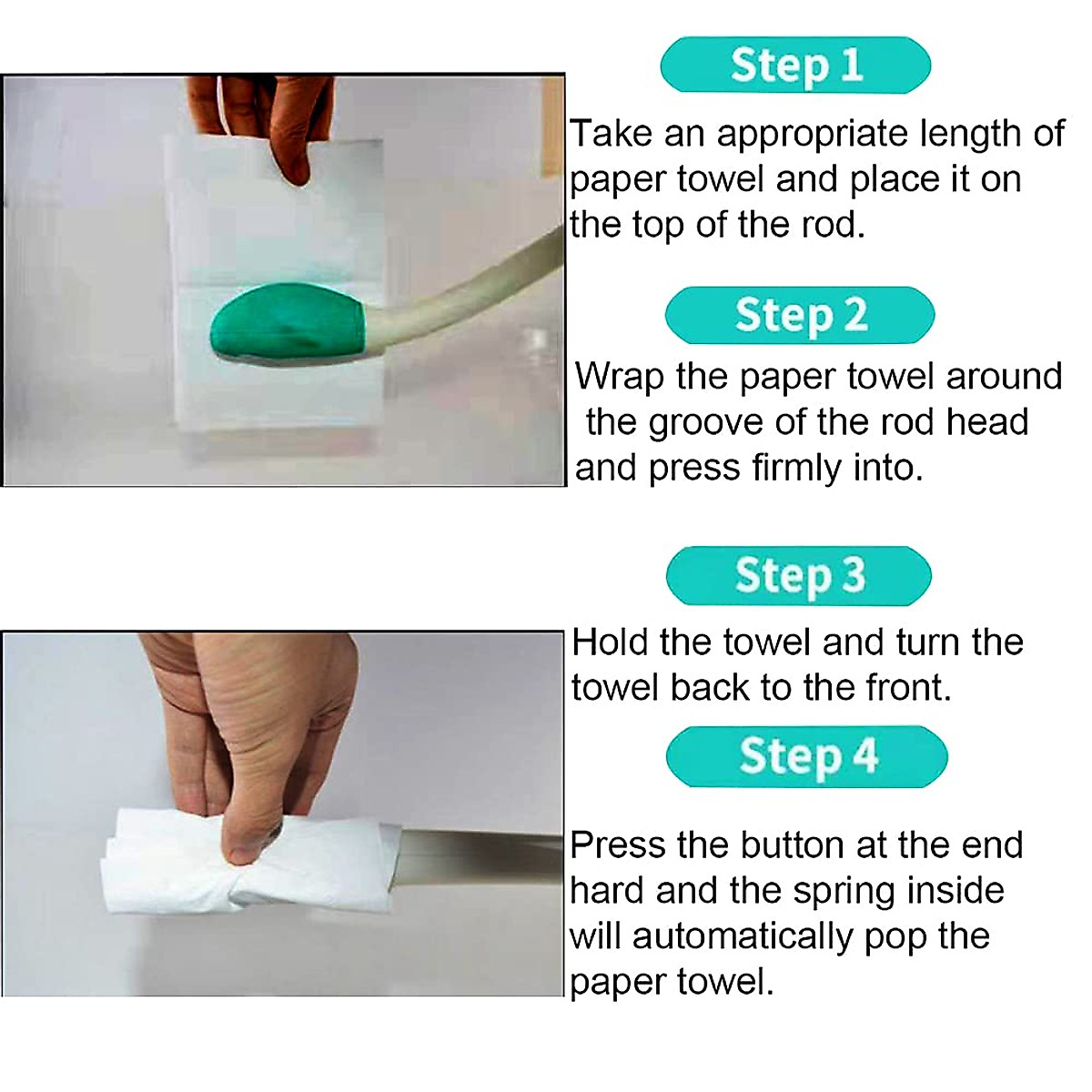 Step 1

Take an appropriate length of paper towel and place it on the top of the rod.

Step 2

Wrap the paper towel around the groove of the rod head and press firmly into.

Step 3

Hold the towel and turn the towel back to the front.

Step 4

Press the button at the end hard and the spring inside will automatically pop the paper towel.