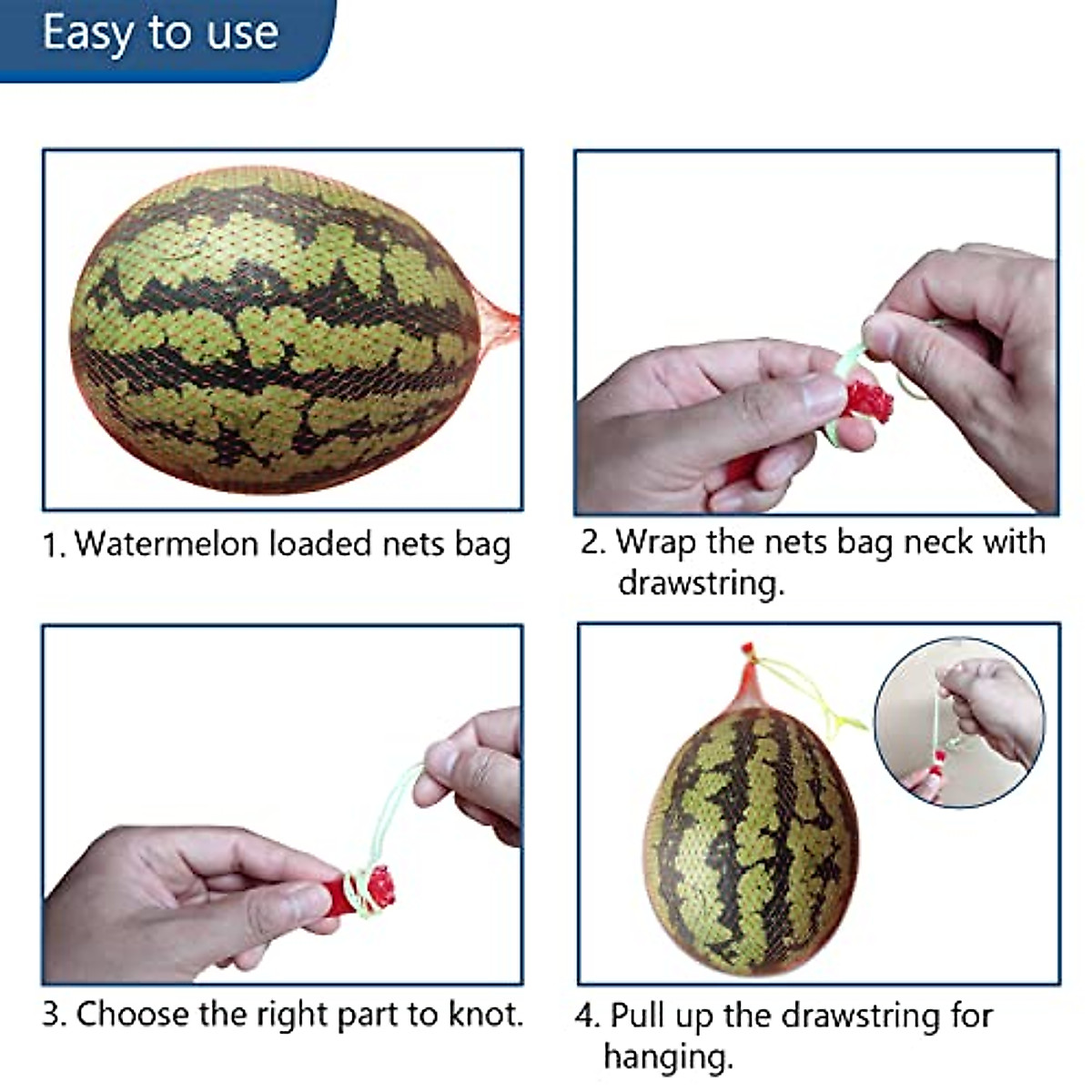 Easy to use

1. Watermelon loaded nets bag

2. Wrap the nets bag neck with drawstring.

3. Choose the right part to knot.

4. Pull up the drawstring for hanging.