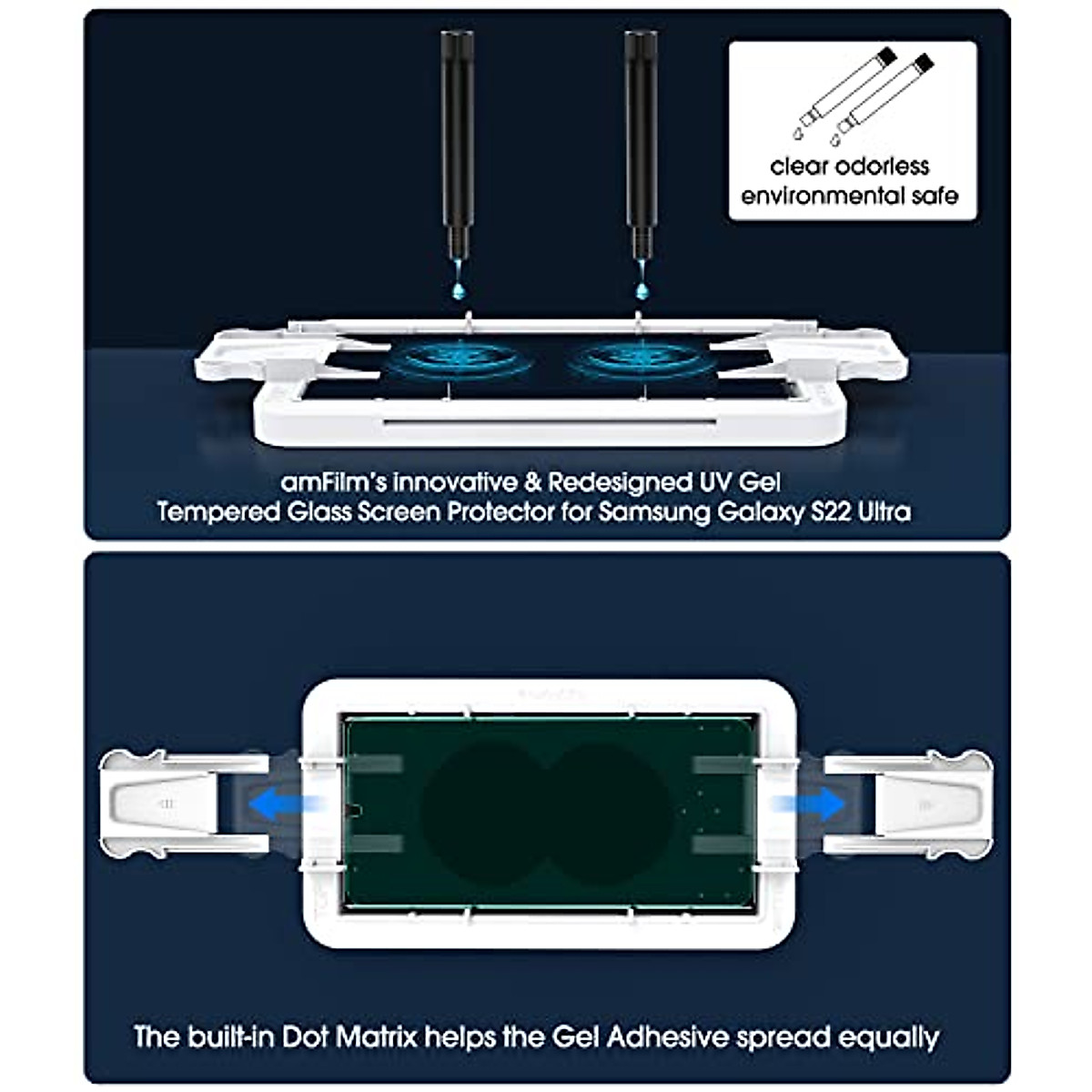 clear odorless
environmental safe

amFilm's innovative & Redesigned UV Gel Tempered Glass Screen Protector for Samsung Galaxy S22 Ultra

The built-in Dot Matrix helps the Gel Adhesive spread equally