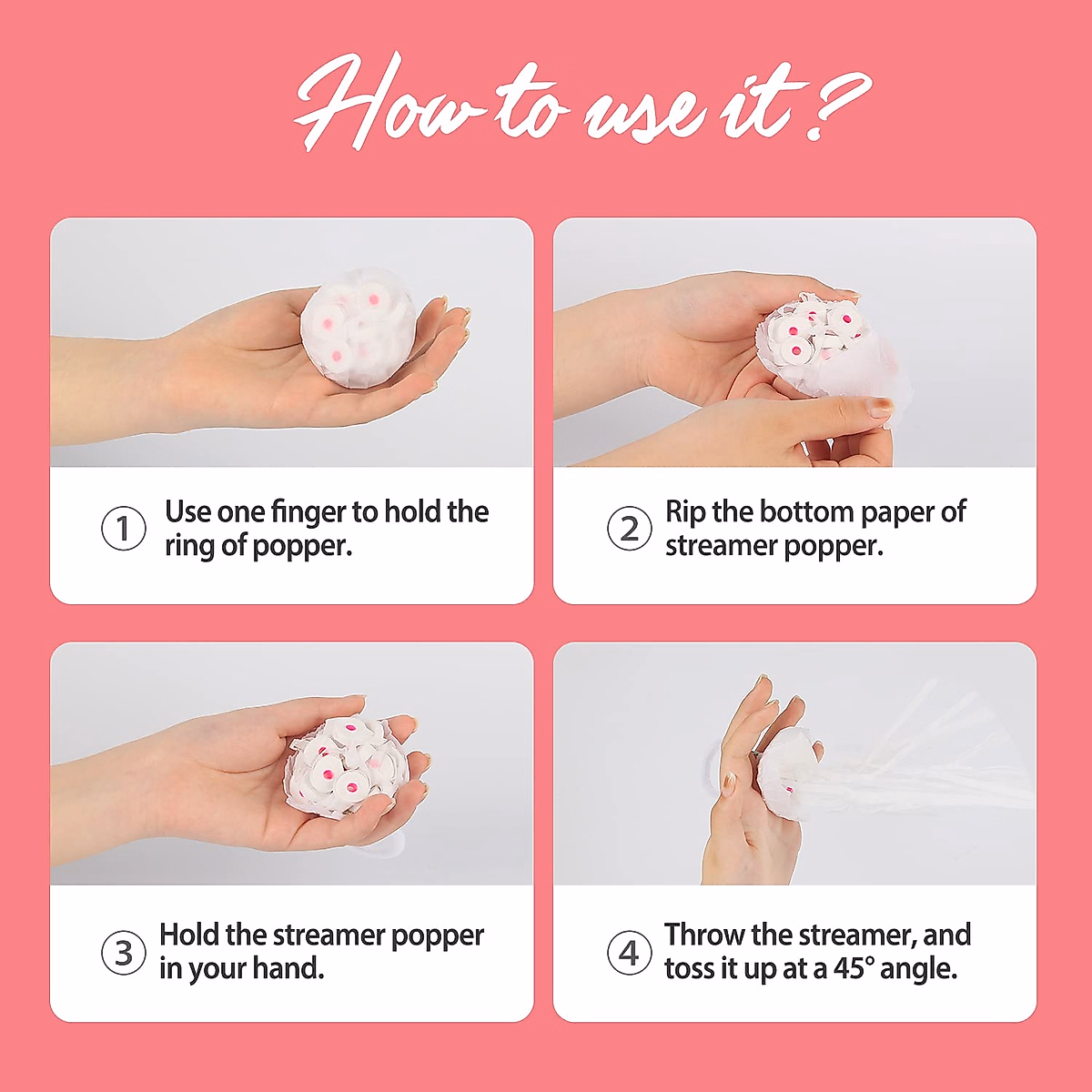 How to use it ?

① Use one finger to hold the ring of popper.

② Rip the bottom paper of streamer popper.

③ Hold the streamer popper in your hand.

④ Throw the streamer, and toss it up at a 45° angle.