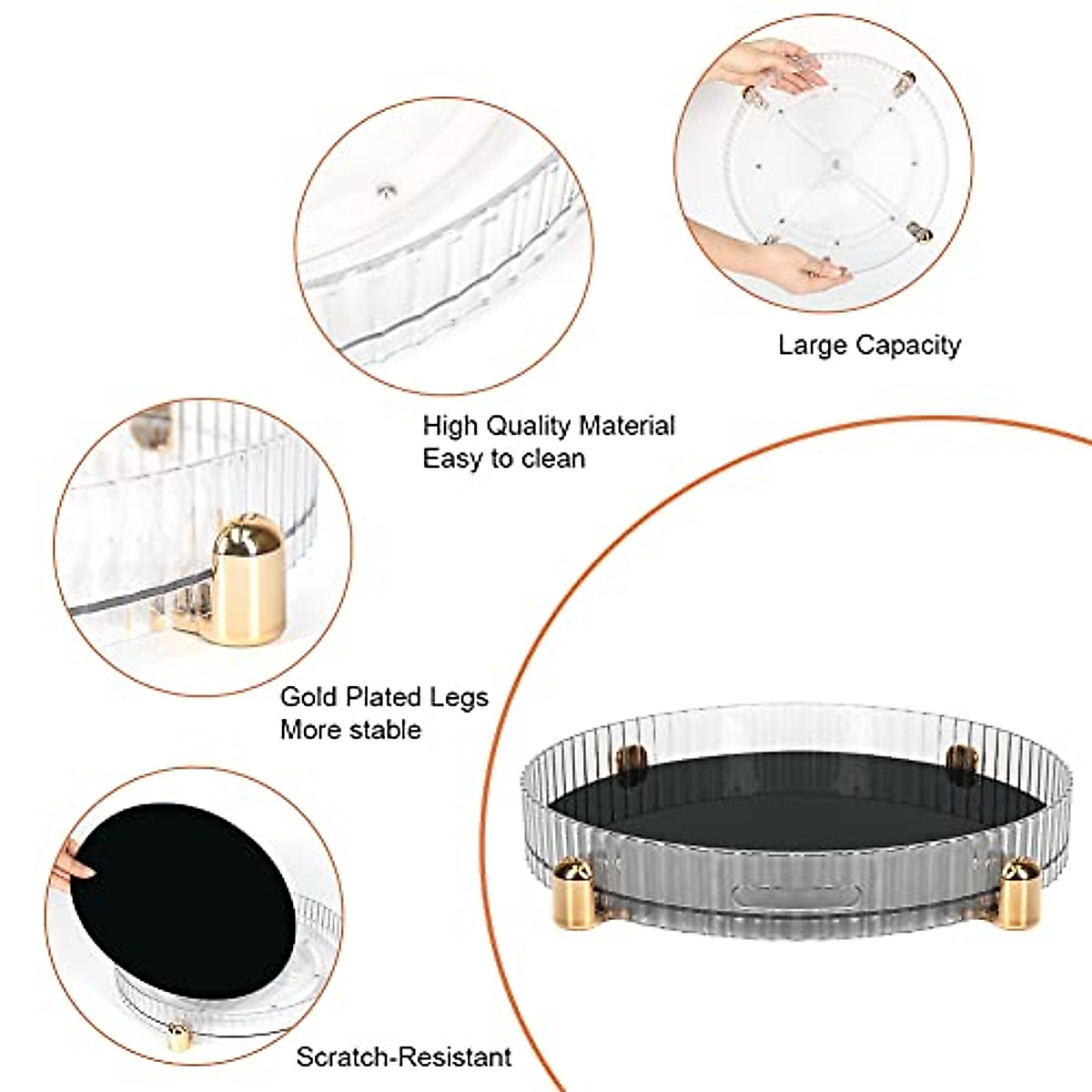 Large Capacity

High Quality Material
Easy to clean

Gold Plated Legs
More stable

Scratch-Resistant