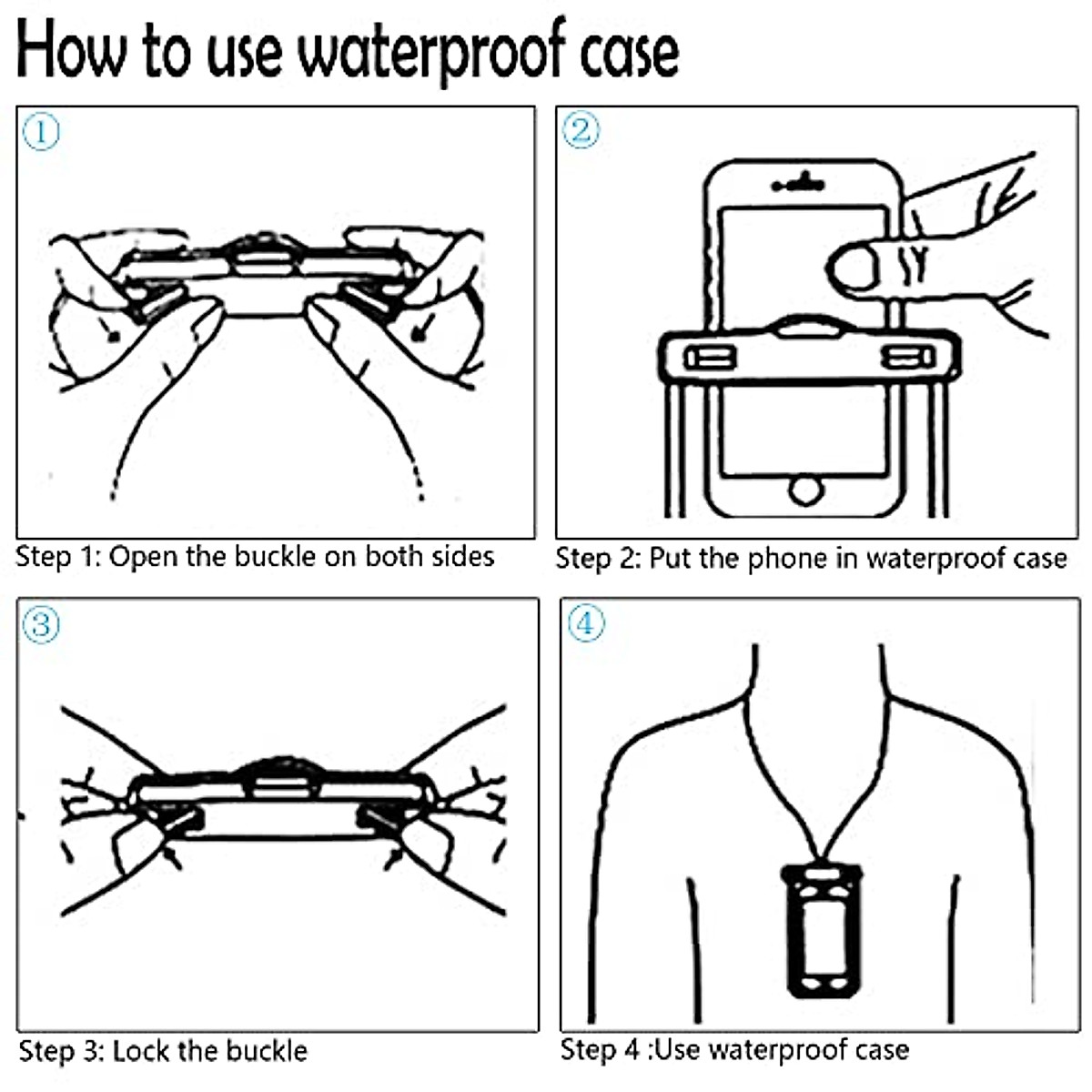 How to use waterproof case

①

Step 1: Open the buckle on both sides

②

Step 2: Put the phone in waterproof case

③

Step 3: Lock the buckle

④

Step 4 :Use waterproof case