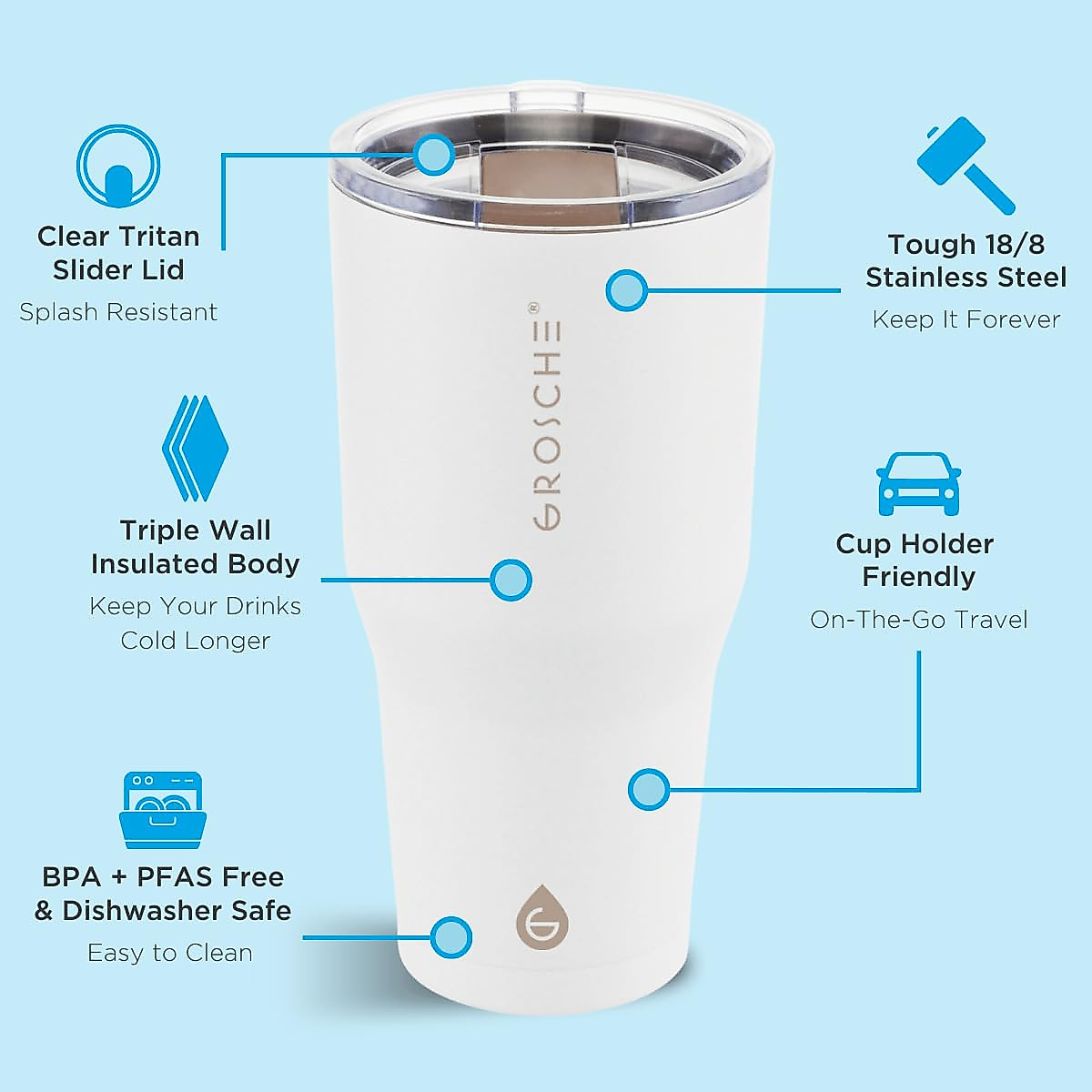 Clear Tritan Slider Lid
Splash Resistant

Triple Wall Insulated Body
Keep Your Drinks Cold Longer

BPA + PFAS Free & Dishwasher Safe
Easy to Clean

GROSCHE®

Tough 18/8 Stainless Steel
Keep It Forever

Cup Holder Friendly
On-The-Go Travel