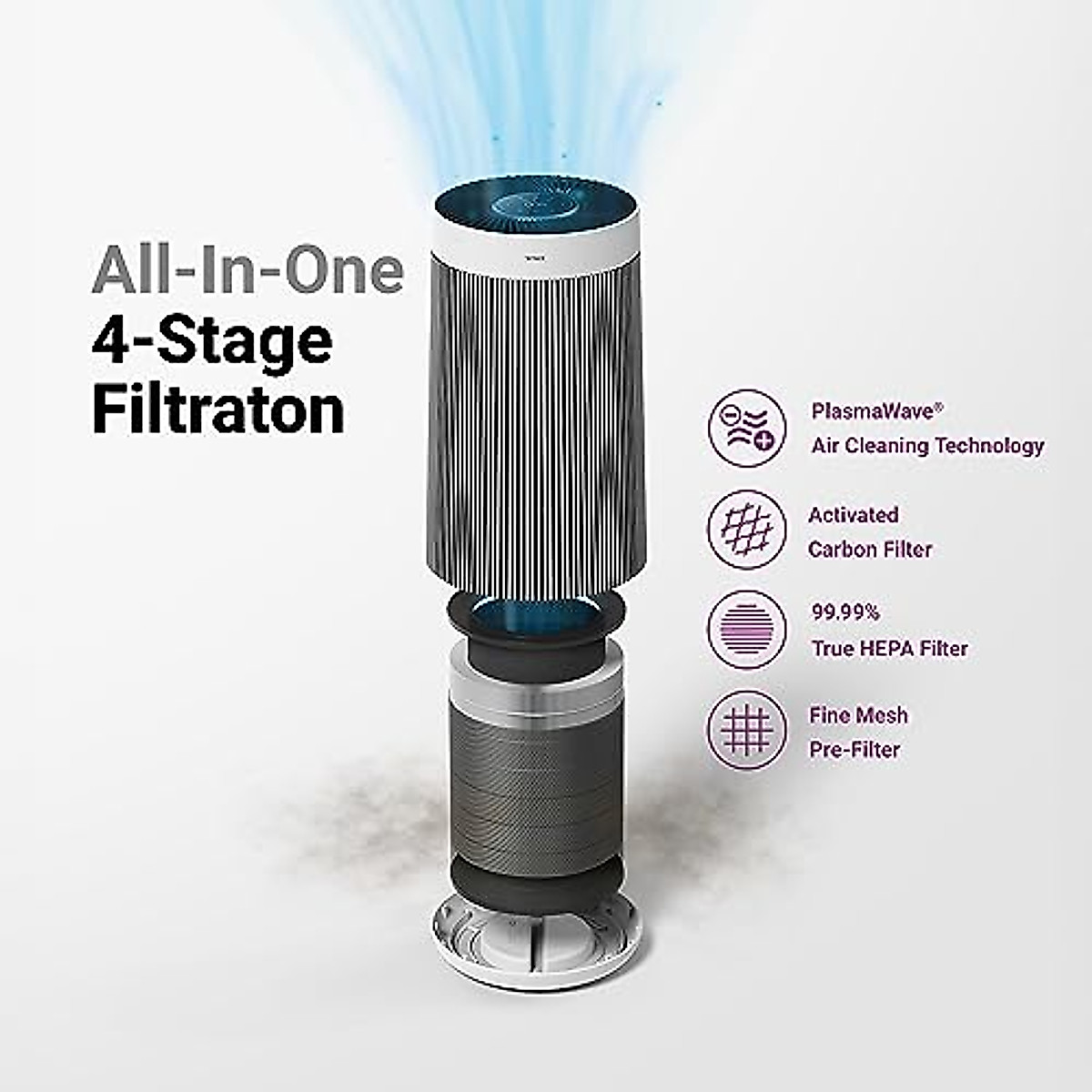 All-In-One
4-Stage
Filtraton

PlasmaWave®
Air Cleaning Technology

Activated
Carbon Filter

99.99%
True HEPA Filter

Fine Mesh
Pre-Filter