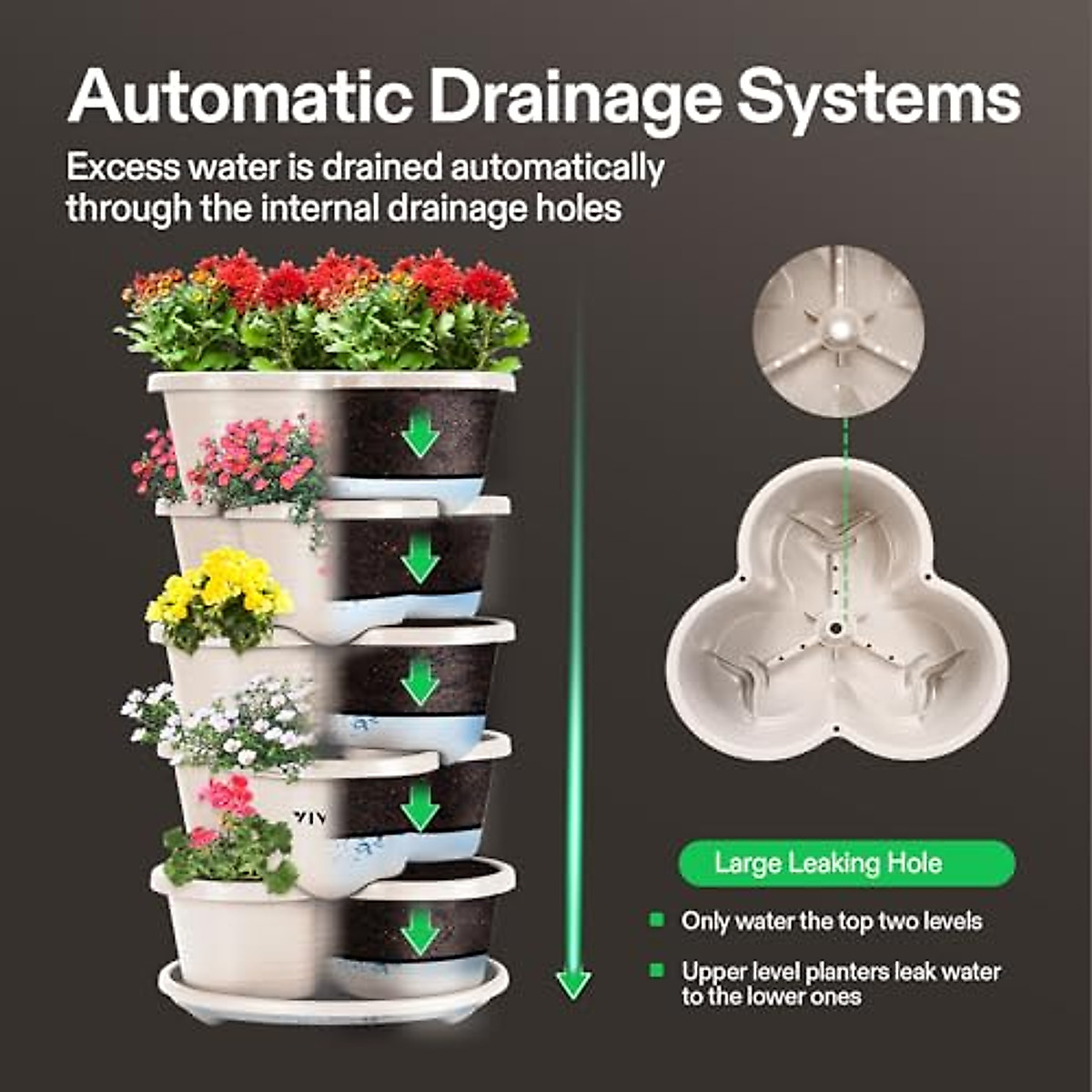 Automatic Drainage Systems

Excess water is drained automatically through the internal drainage holes

VIV

Large Leaking Hole

Only water the top two levels

Upper level planters leak water to the lower ones