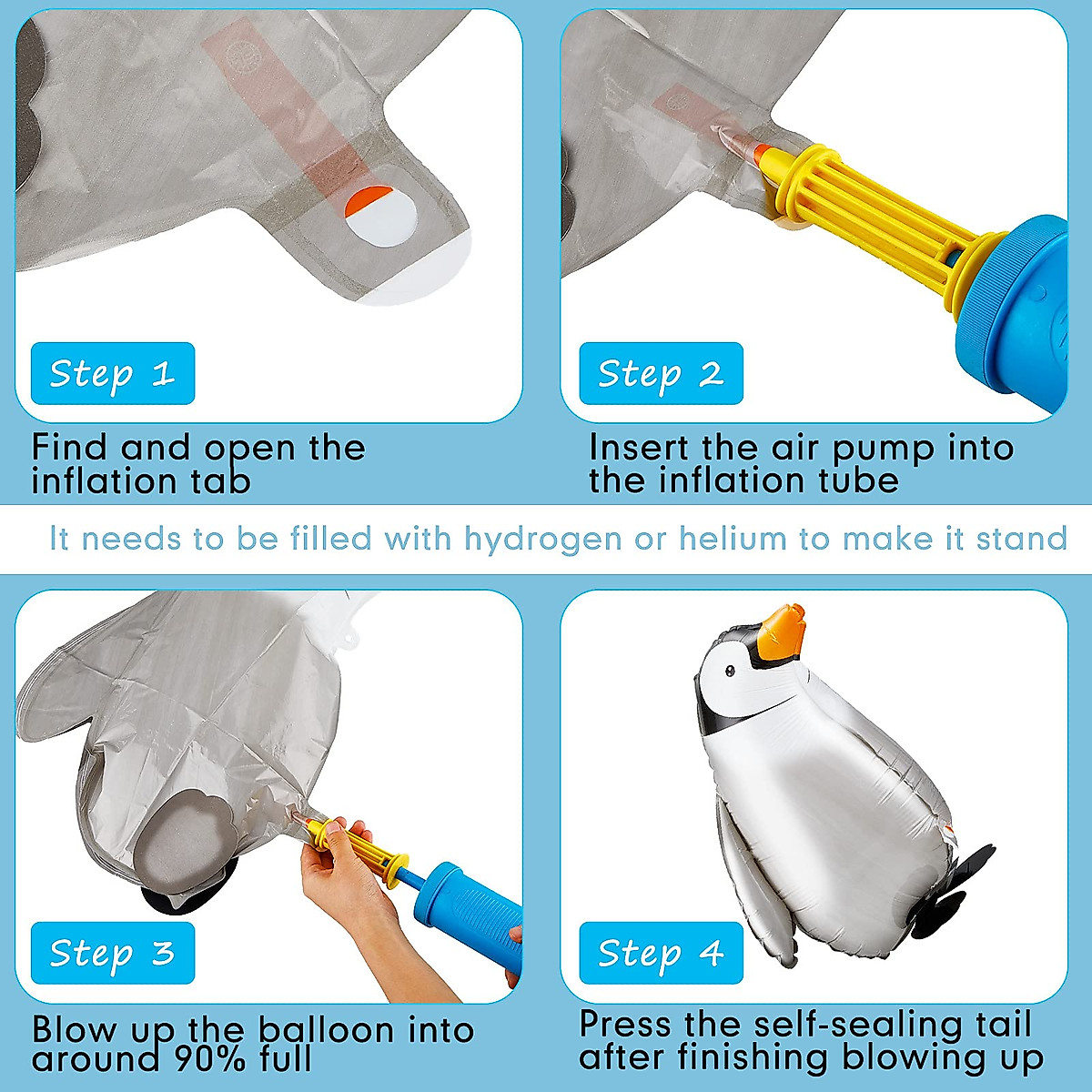 Step 1

Find and open the inflation tab

Step 2

Insert the air pump into the inflation tube

It needs to be filled with hydrogen or helium to make it stand

Step 3

Blow up the balloon into around 90% full

Step 4

Press the self-sealing tail after finishing blowing up