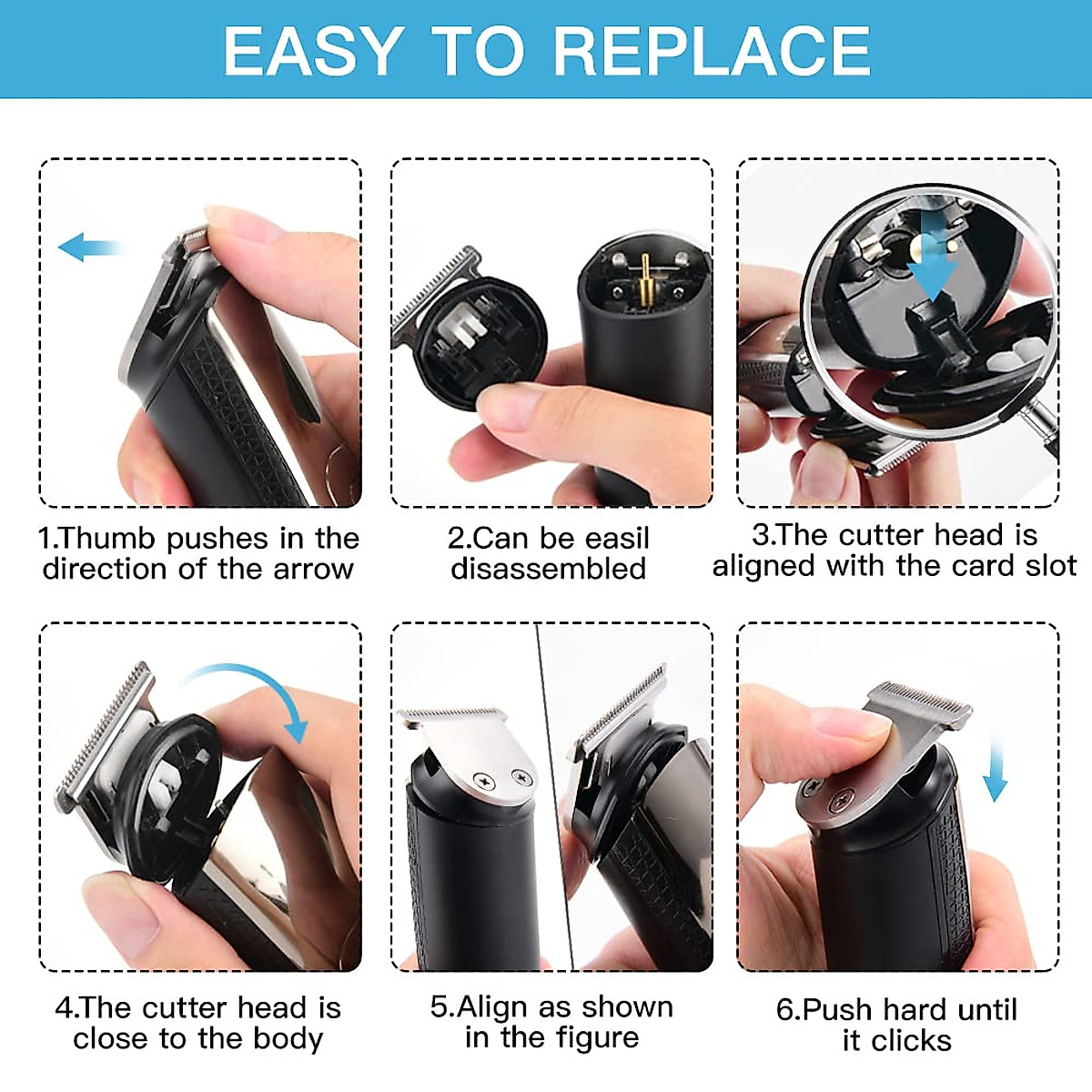 EASY TO REPLACE

1.Thumb pushes in the direction of the arrow

2.Can be easil disassembled

3.The cutter head is aligned with the card slot

4.The cutter head is close to the body

5.Align as shown in the figure

6.Push hard until it clicks