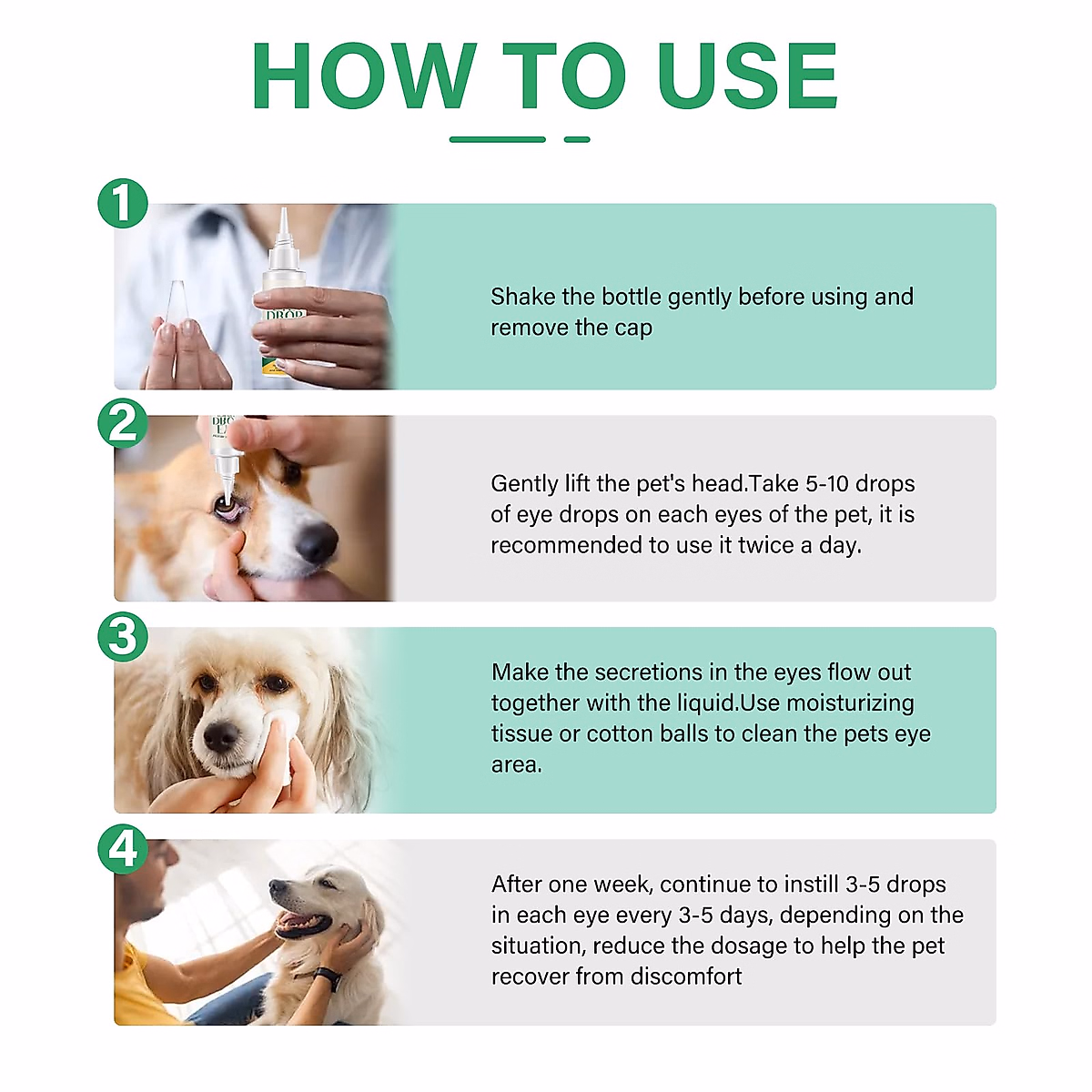 HOW TO USE

1

DROP

Shake the bottle gently before using and remove the cap

2

Gently lift the pet's head.Take 5-10 drops of eye drops on each eyes of the pet, it is recommended to use it twice a day.

3

Make the secretions in the eyes flow out together with the liquid.Use moisturizing tissue or cotton balls to clean the pets eye area.

4

After one week, continue to instill 3-5 drops in each eye every 3-5 days, depending on the situation, reduce the dosage to help the pet recover from discomfort