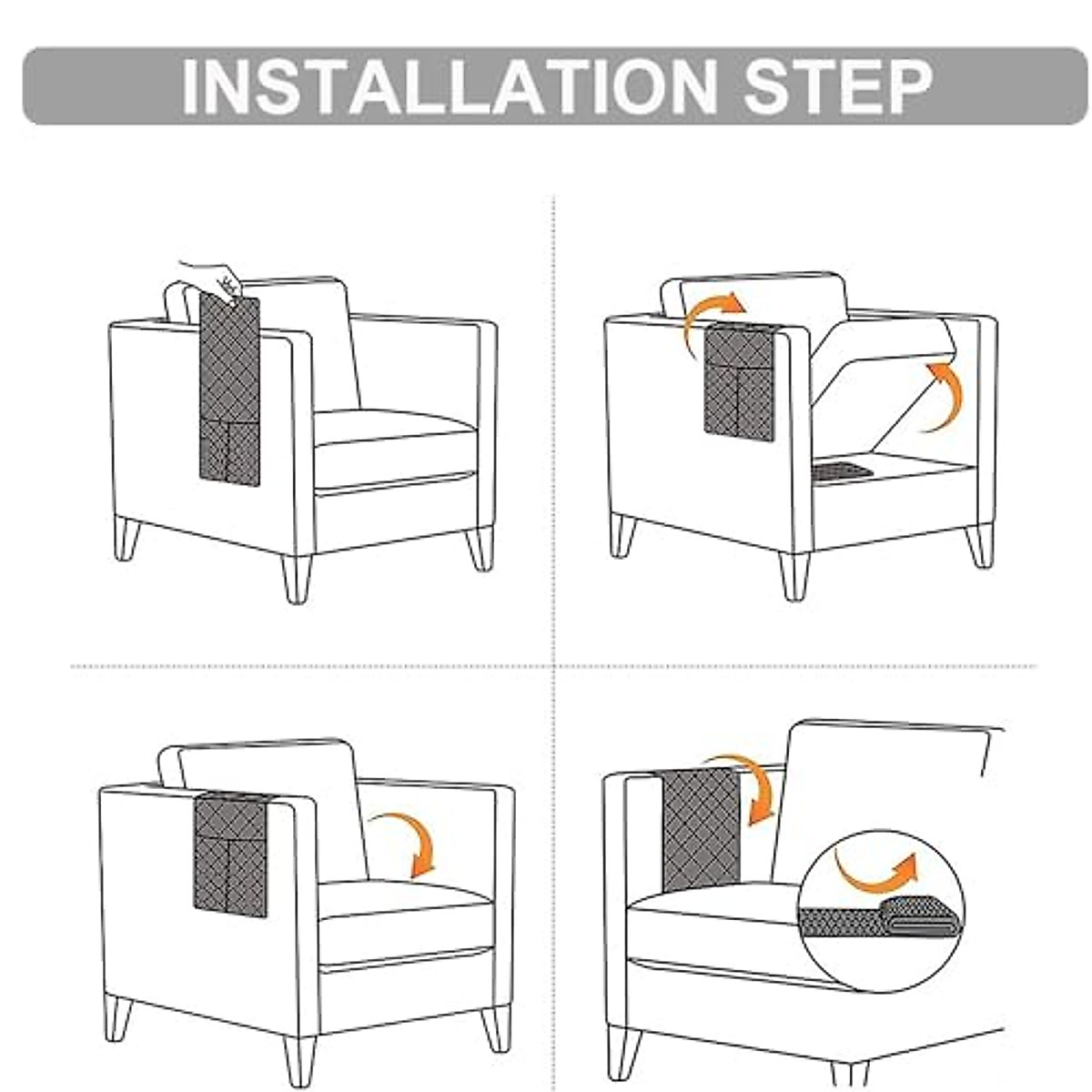 INSTALLATION STEP