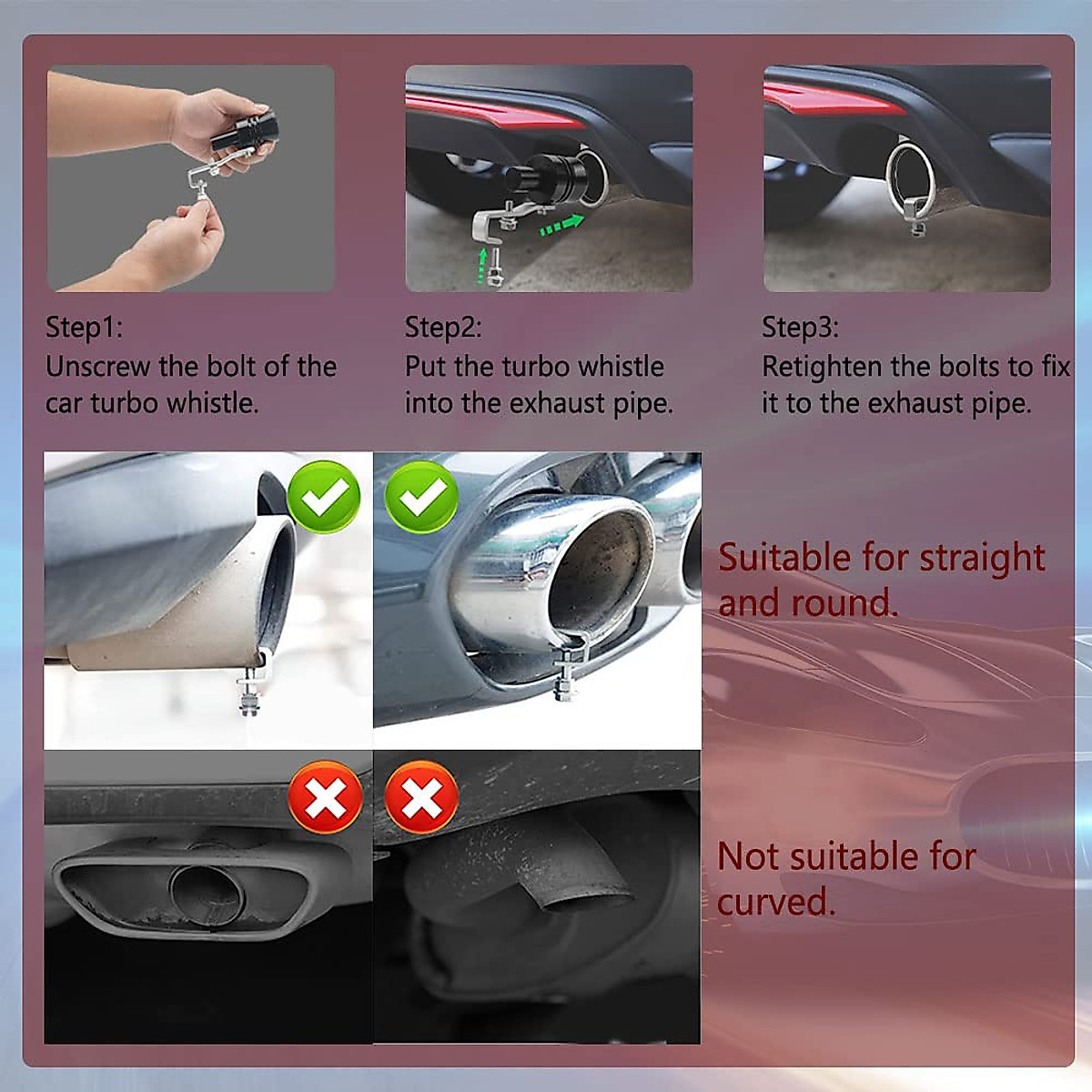 Step1:
Unscrew the bolt of the car turbo whistle.

Step2:
Put the turbo whistle into the exhaust pipe.

Step3:
Retighten the bolts to fix it to the exhaust pipe.

Suitable for straight and round.

Not suitable for curved.