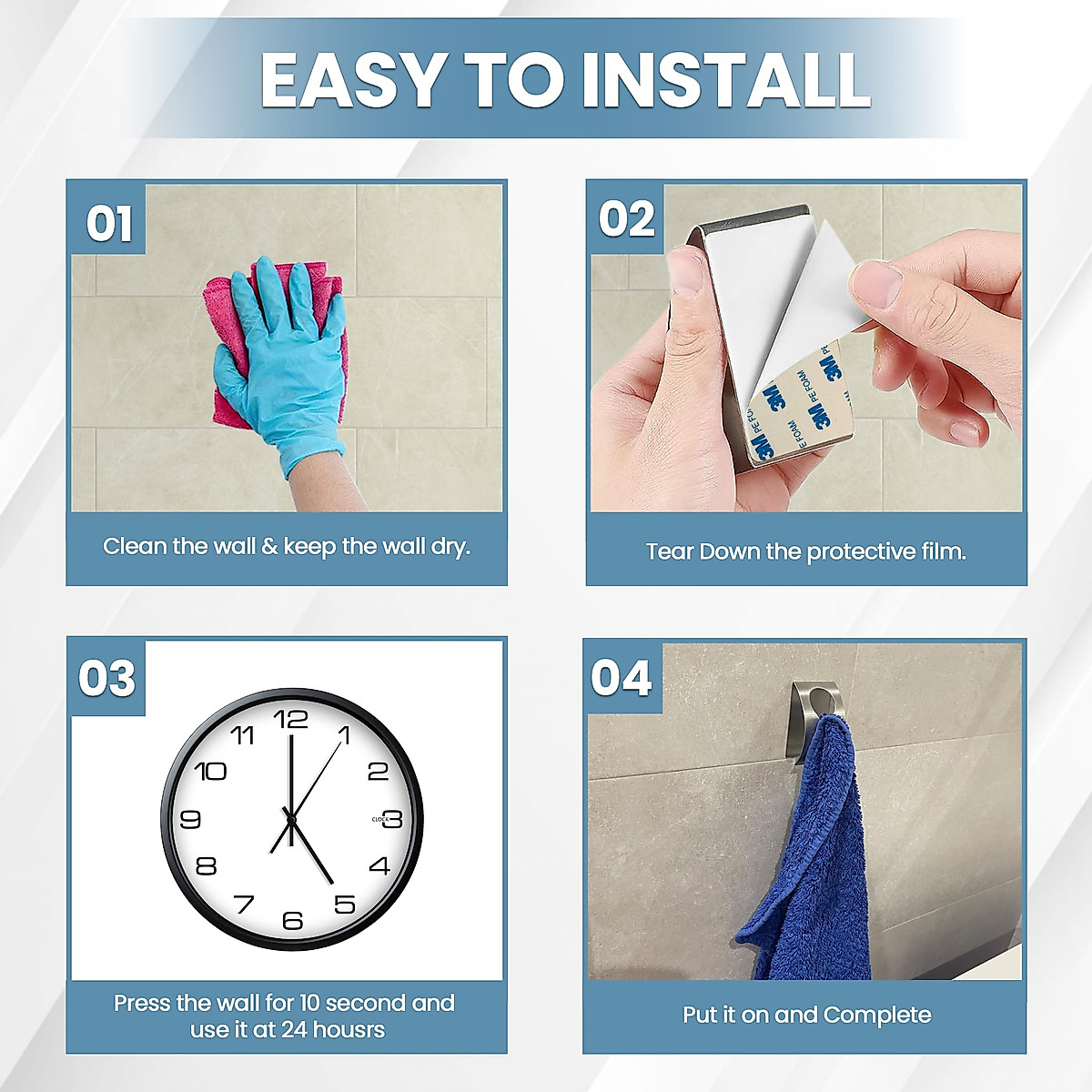 EASY TO INSTALL

01

Clean the wall & keep the wall dry.

02

3M PE FOAM 3M PE FOAM 3M

Tear Down the protective film.

03

12 1 2 3 4 5 6 7 8 9 10 11 CLOCK

Press the wall for 10 second and use it at 24 housrs

04

Put it on and Complete