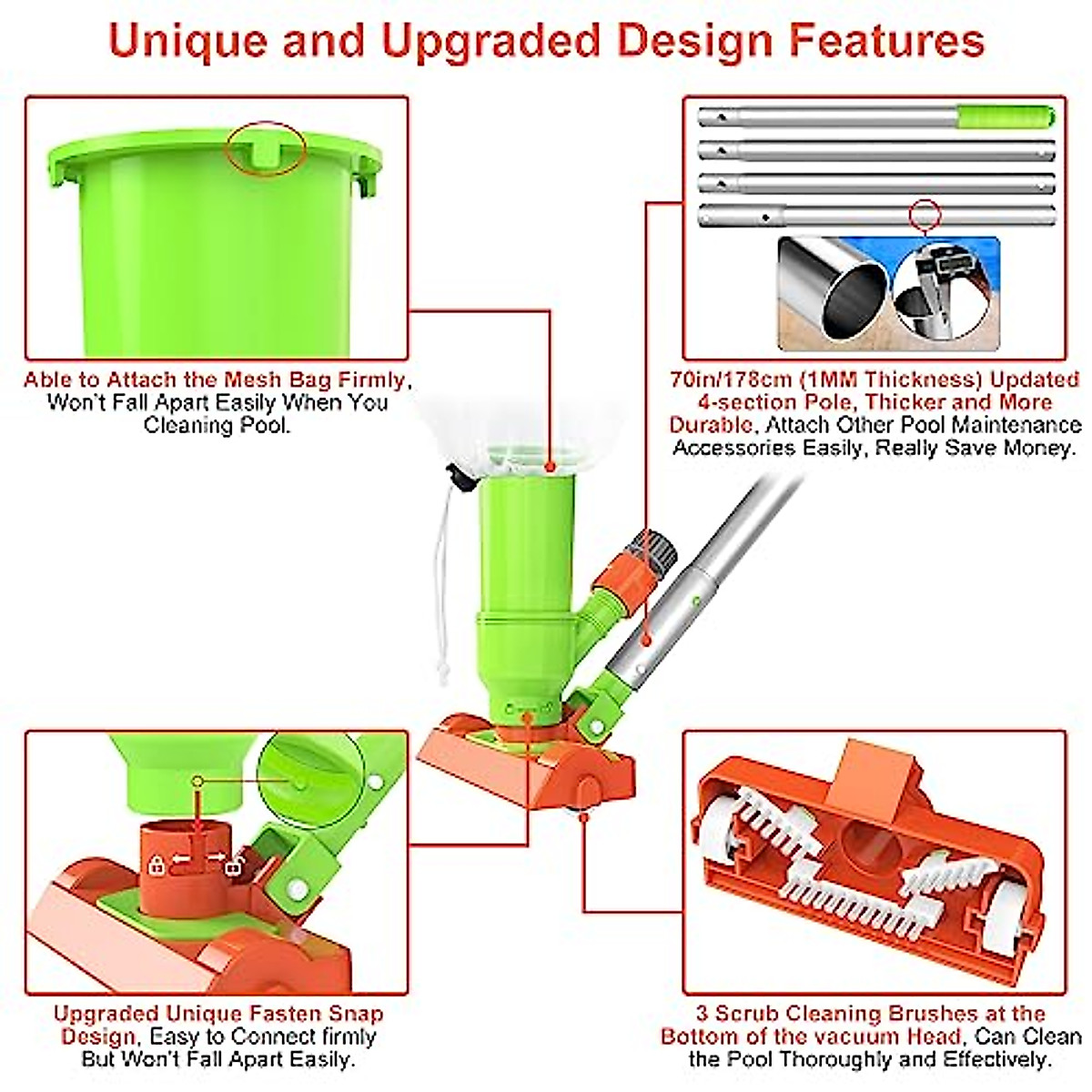 Unique and Upgraded Design Features

Able to Attach the Mesh Bag Firmly, Won't Fall Apart Easily When You Cleaning Pool.

70in/178cm (1MM Thickness) Updated 4-section Pole, Thicker and More Durable, Attach Other Pool Maintenance Accessories Easily, Really Save Money.

Upgraded Unique Fasten Snap Design, Easy to Connect firmly But Won't Fall Apart Easily.

3 Scrub Cleaning Brushes at the Bottom of the vacuum Head, Can Clean the Pool Thoroughly and Effectively.