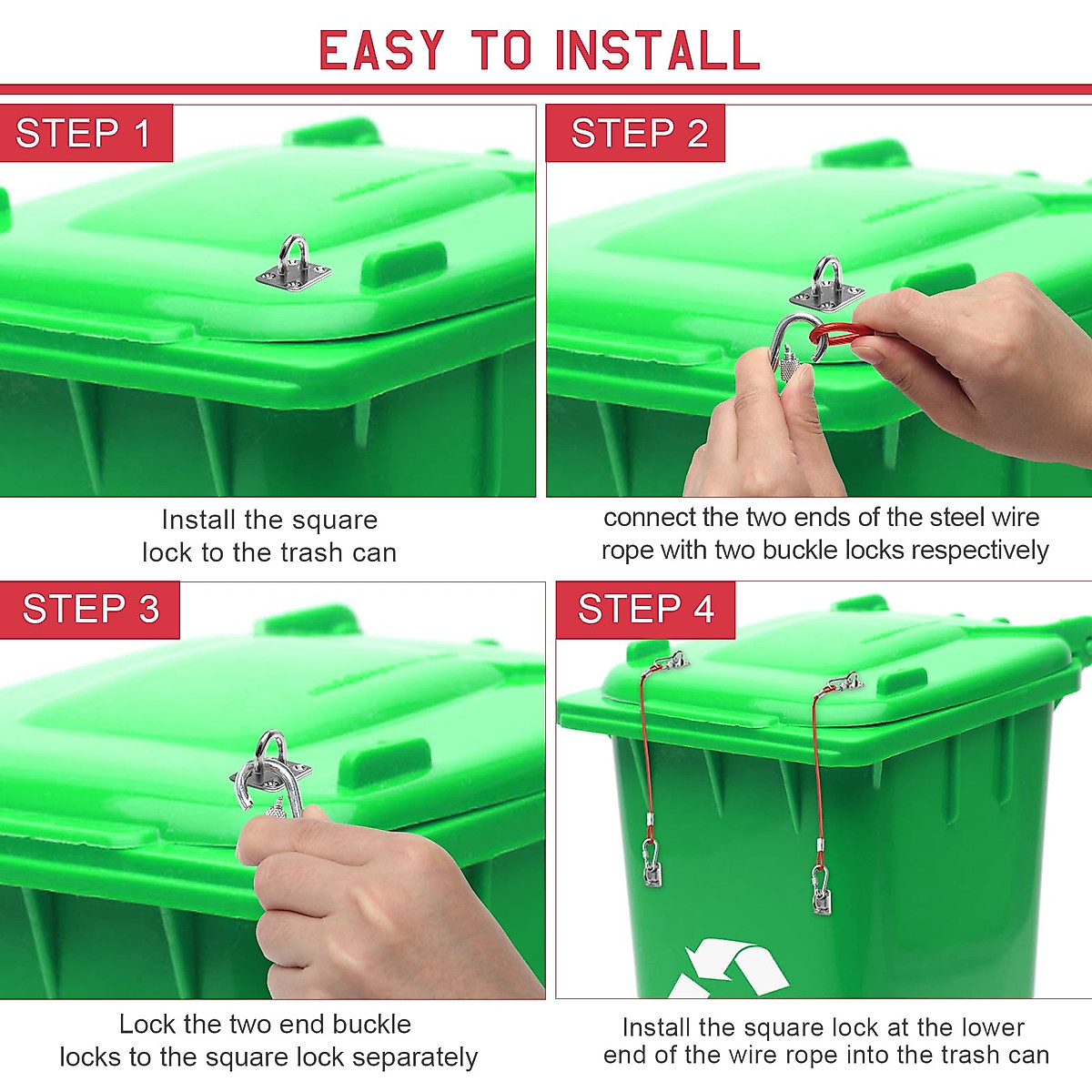 EASY TO INSTALL

STEP 1

Install the square lock to the trash can

STEP 2

connect the two ends of the steel wire rope with two buckle locks respectively

STEP 3

Lock the two end buckle locks to the square lock separately

STEP 4

Install the square lock at the lower end of the wire rope into the trash can