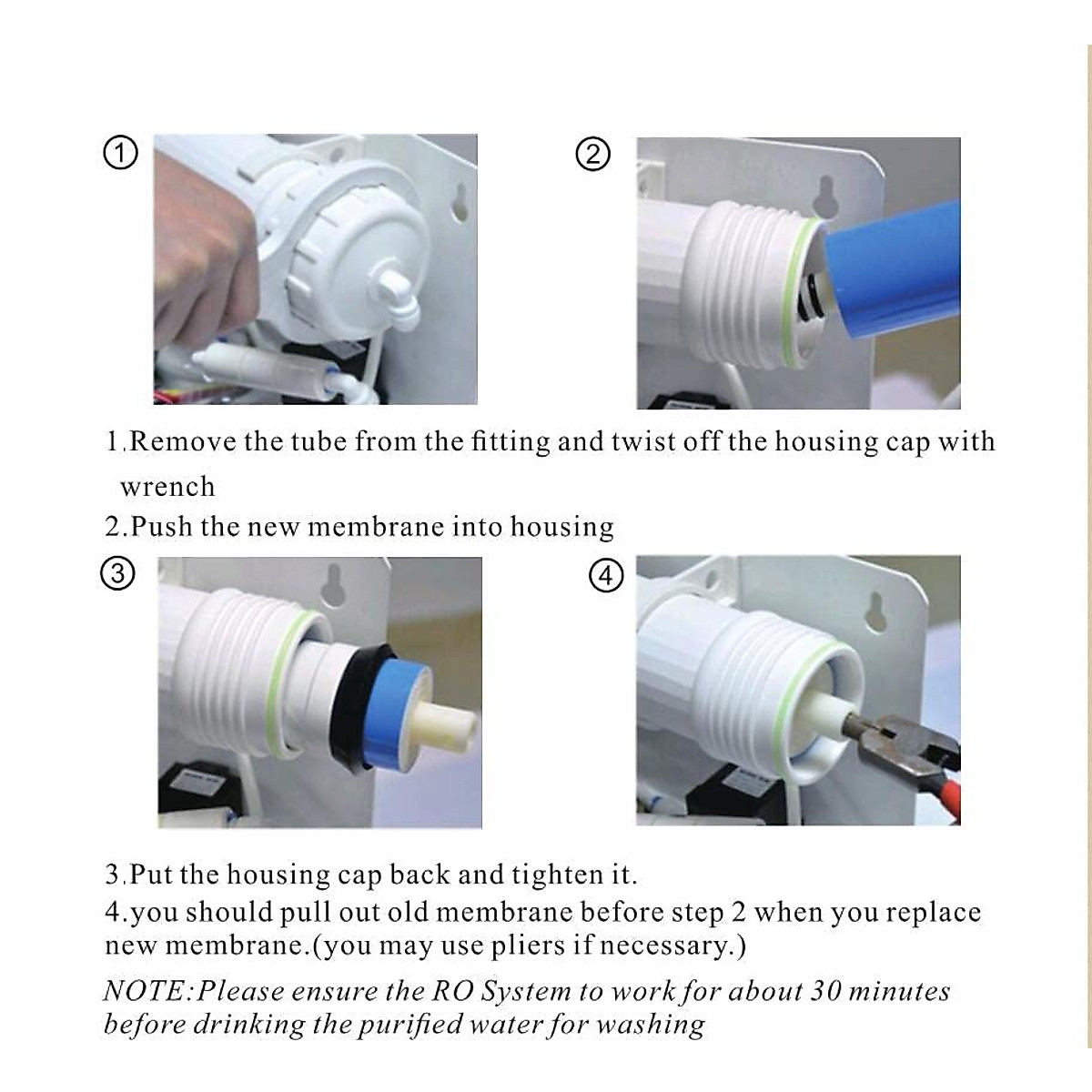 ①

②

1.Remove the tube from the fitting and twist off the housing cap with wrench

2.Push the new membrane into housing

③

④

3.Put the housing cap back and tighten it.

4.you should pull out old membrane before step 2 when you replace new membrane.(you may use pliers if necessary.)

NOTE:Please ensure the RO System to work for about 30 minutes before drinking the purified water for washing