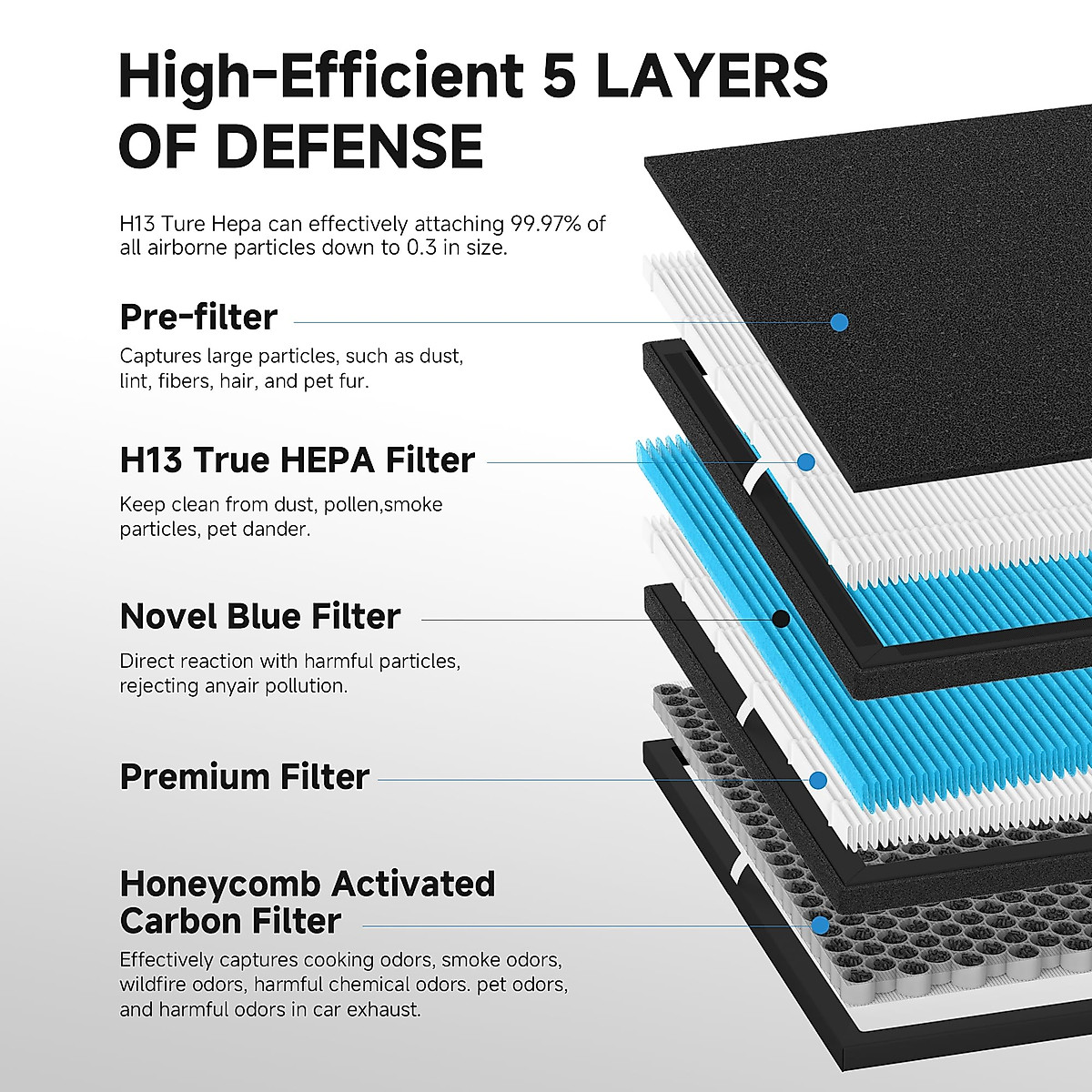 High-Efficient 5 LAYERS OF DEFENSE

H13 Ture Hepa can effectively attaching 99.97% of all airborne particles down to 0.3 in size.

Pre-filter

Captures large particles, such as dust, lint, fibers, hair, and pet fur.

H13 True HEPA Filter

Keep clean from dust, pollen,smoke particles, pet dander.

Novel Blue Filter

Direct reaction with harmful particles, rejecting anyair pollution.

Premium Filter

Honeycomb Activated Carbon Filter

Effectively captures cooking odors, smoke odors, wildfire odors, harmful chemical odors. pet odors, and harmful odors in car exhaust.