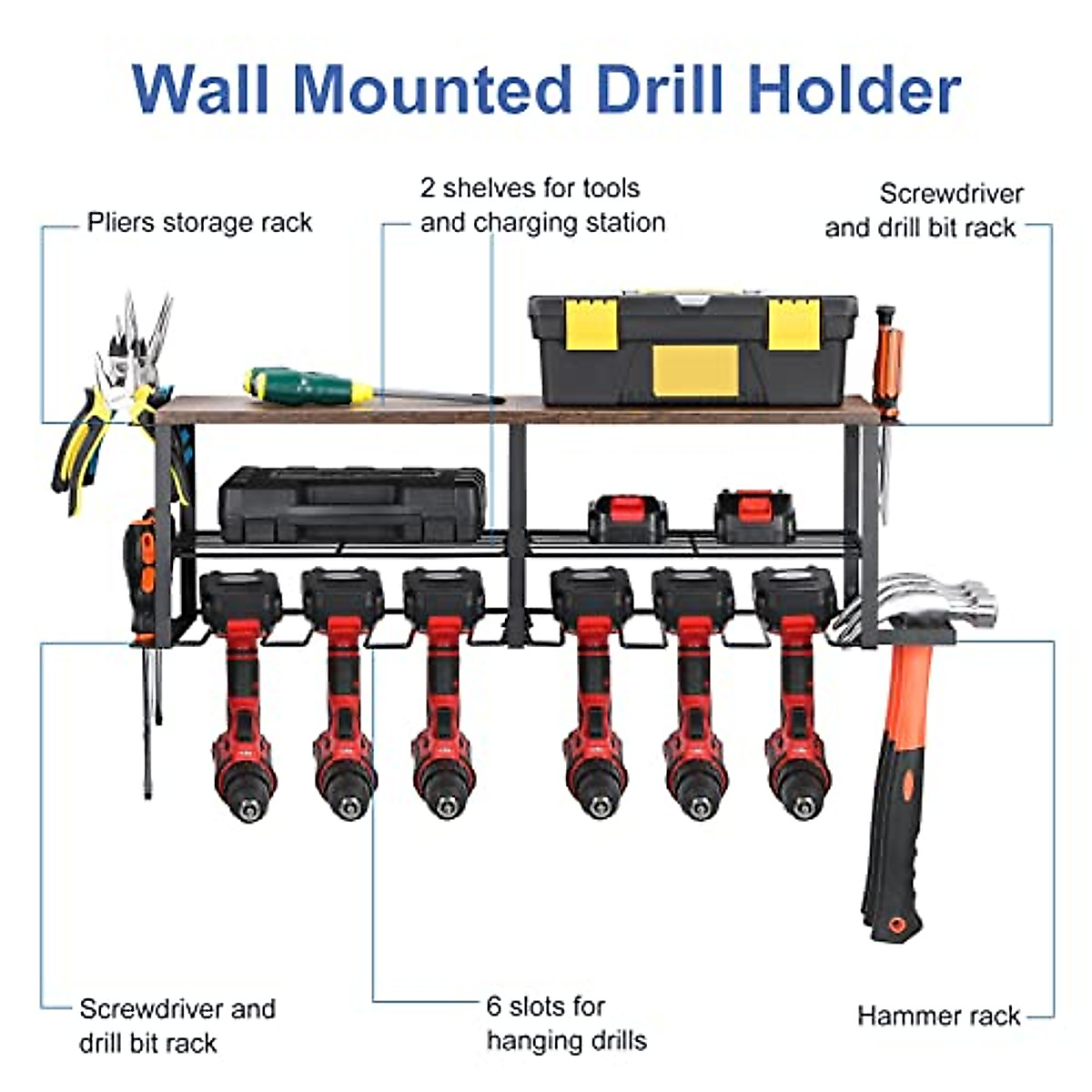 Wall Mounted Drill Holder

Pliers storage rack

2 shelves for tools and charging station

Screwdriver and drill bit rack

Screwdriver and drill bit rack

6 slots for hanging drills

Hammer rack