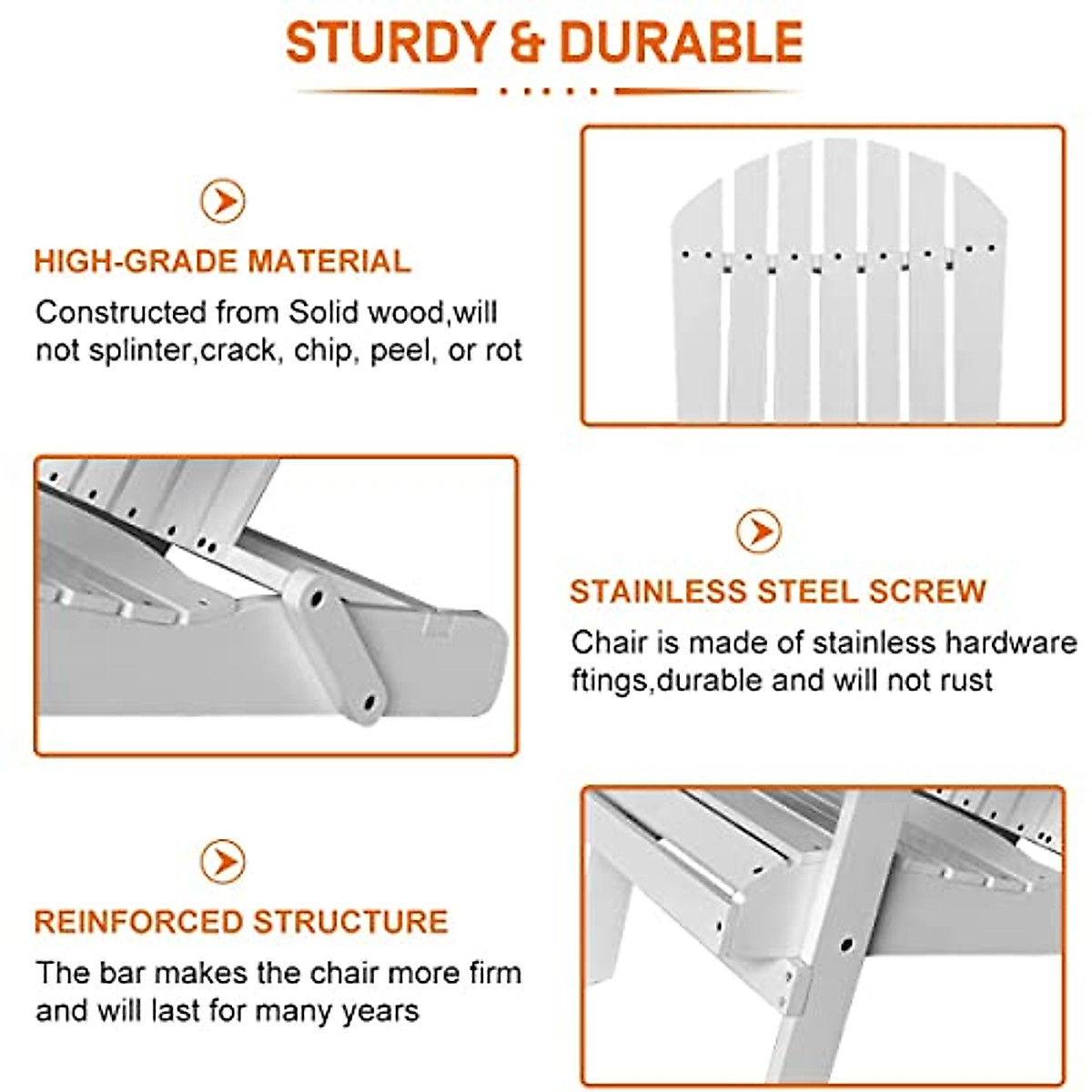 STURDY & DURABLE

HIGH-GRADE MATERIAL

Constructed from Solid wood,will not splinter,crack, chip, peel, or rot

STAINLESS STEEL SCREW

Chair is made of stainless hardware ftings,durable and will not rust

REINFORCED STRUCTURE

The bar makes the chair more firm and will last for many years