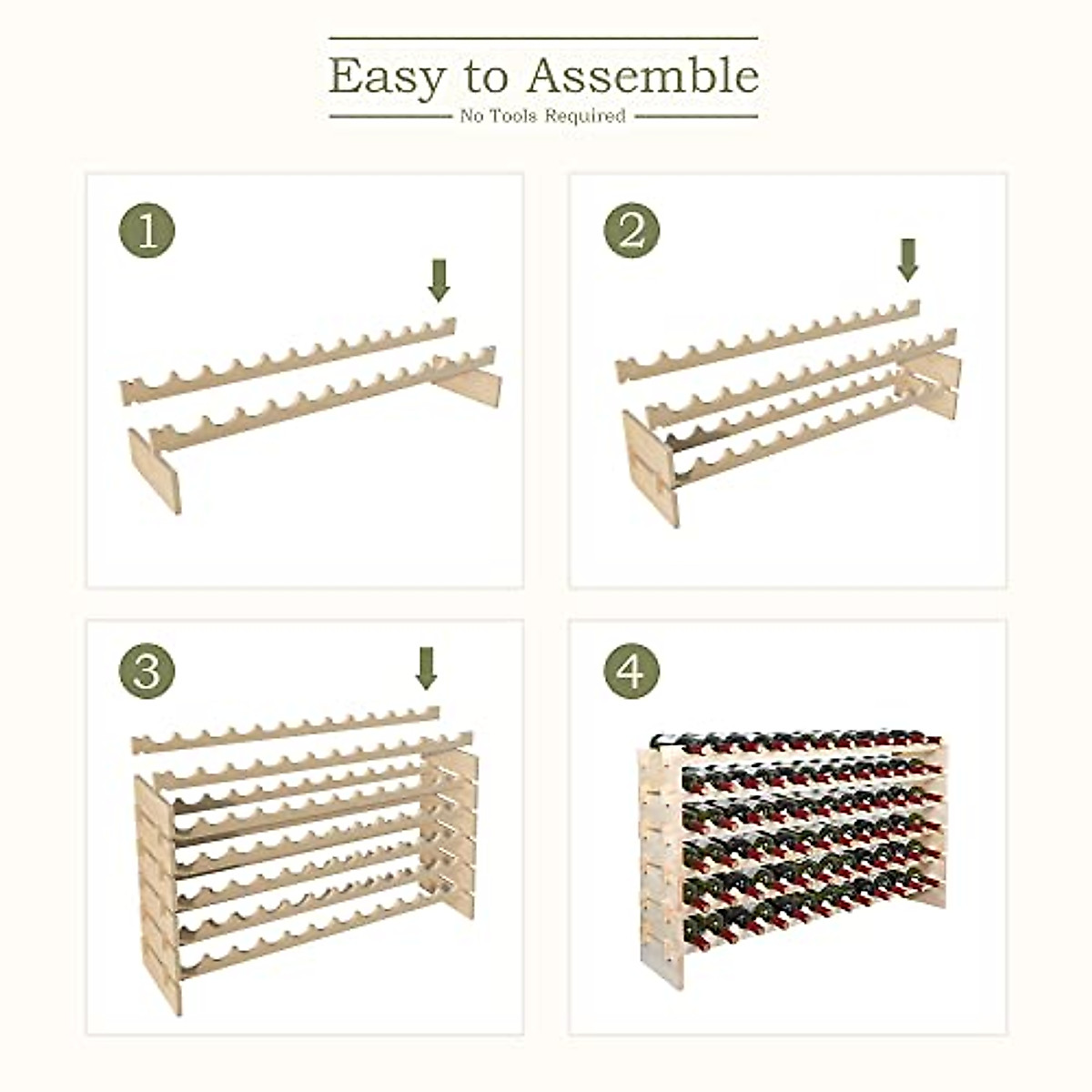 Easy to Assemble
No Tools Required

1

2

3

4