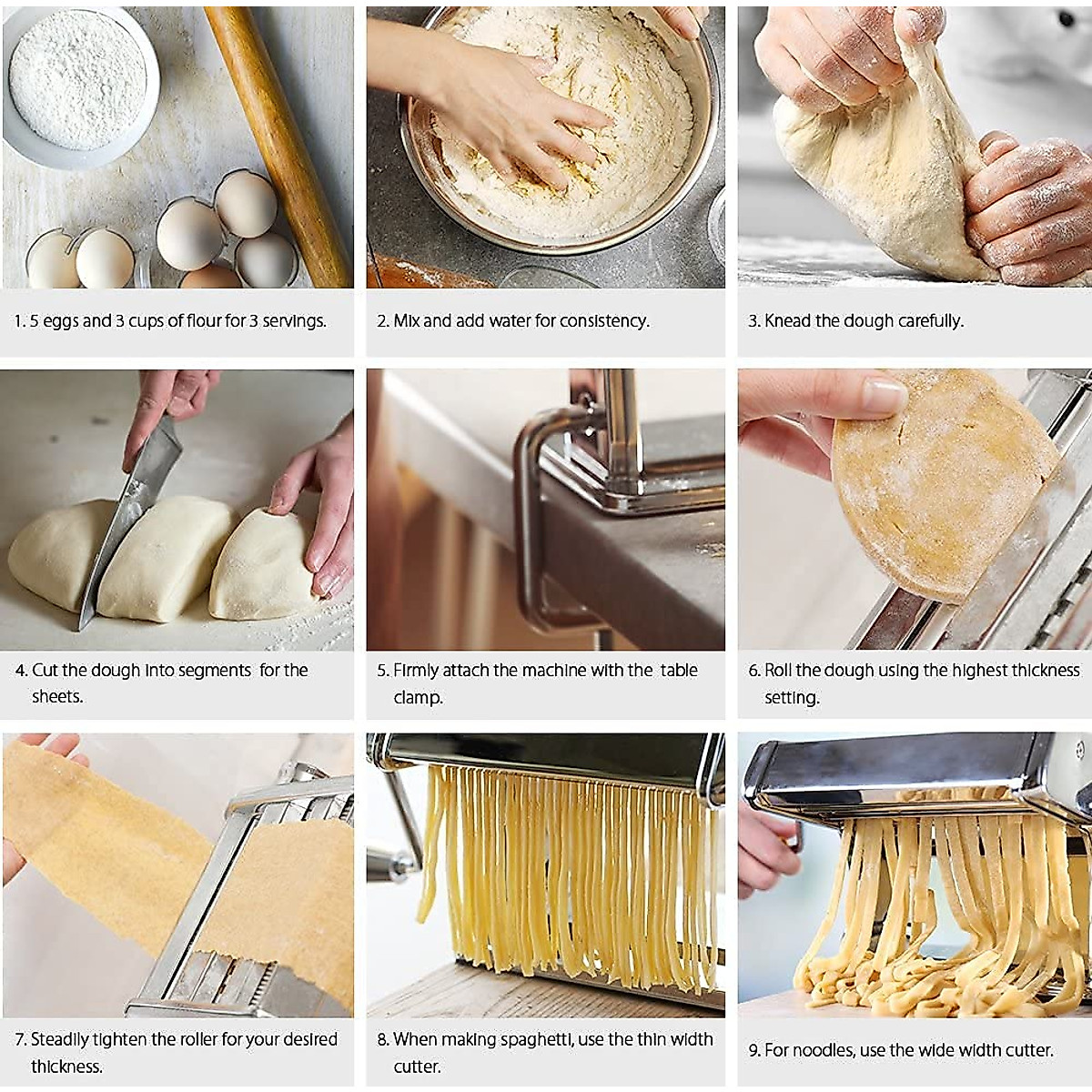 1. 5 eggs and 3 cups of flour for 3 servings.

2. Mix and add water for consistency.

3. Knead the dough carefully.

4. Cut the dough into segments for the sheets.

5. Firmly attach the machine with the table clamp.

6. Roll the dough using the highest thickness setting.

7. Steadily tighten the roller for your desired thickness.

8. When making spaghetti, use the thin width cutter.

9. For noodles, use the wide width cutter.