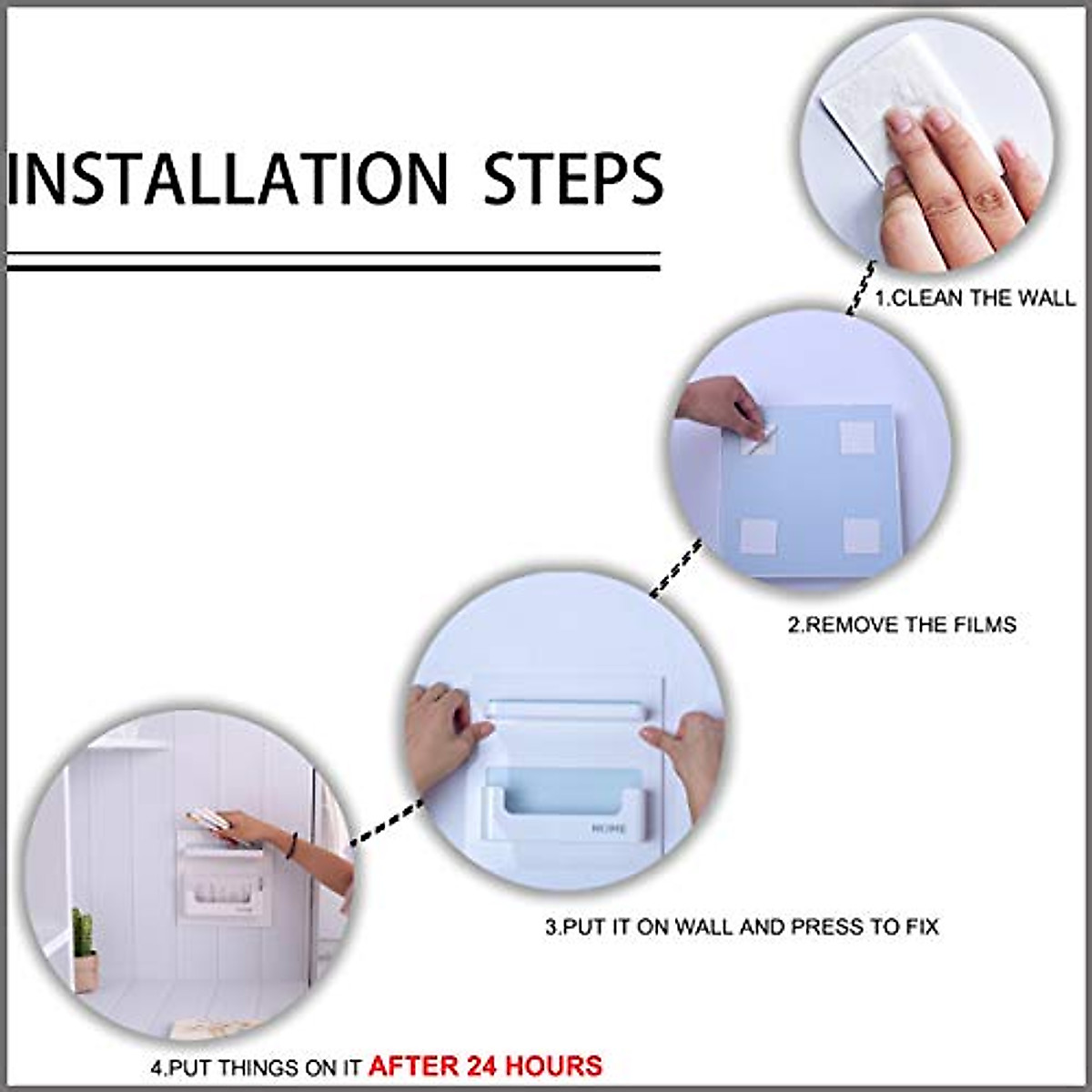 INSTALLATION STEPS

1.CLEAN THE WALL

2.REMOVE THE FILMS

HOME

3.PUT IT ON WALL AND PRESS TO FIX

4.PUT THINGS ON IT AFTER 24 HOURS