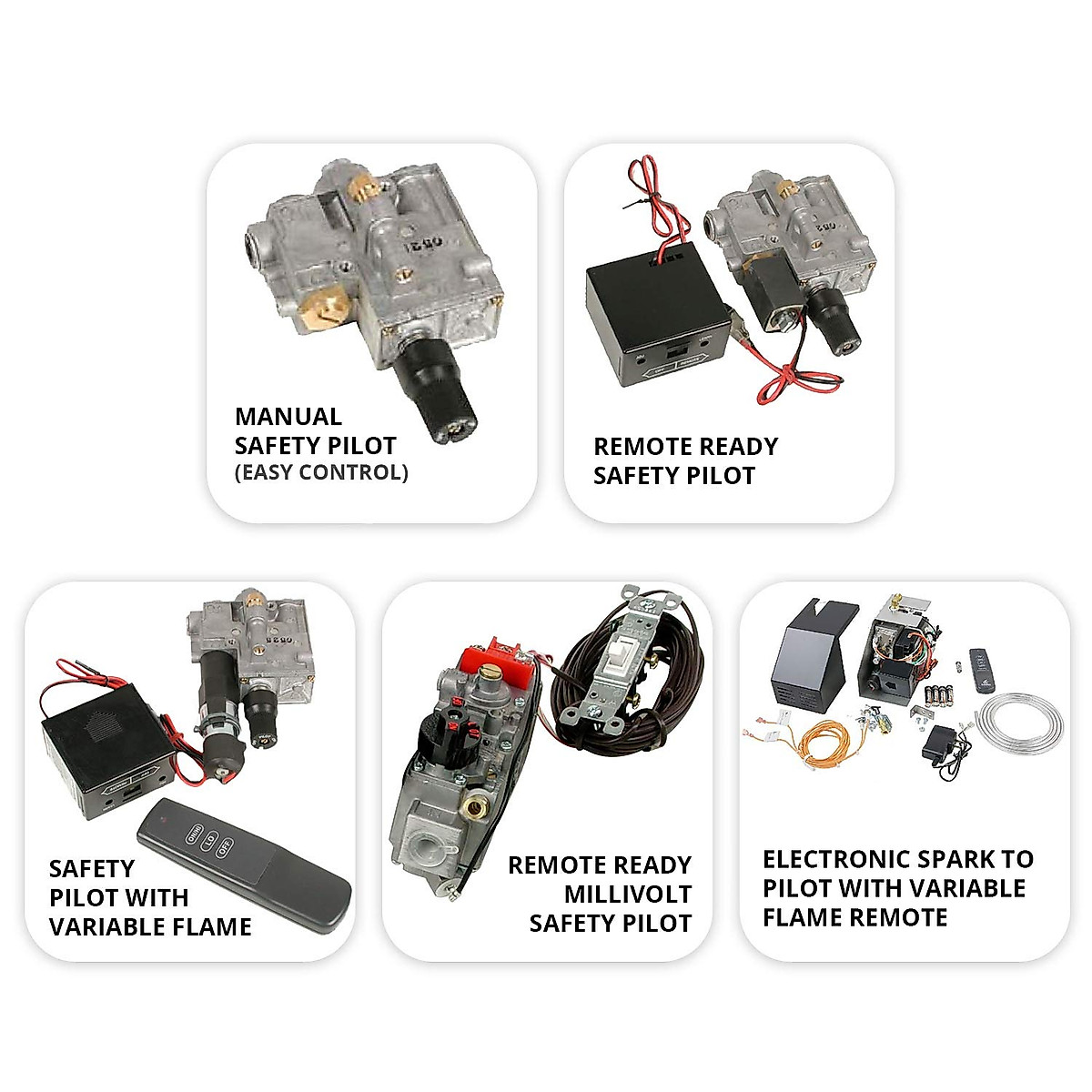 MANUAL SAFETY PILOT
(EASY CONTROL)

REMOTE READY SAFETY PILOT

SAFETY PILOT WITH VARIABLE FLAME

REMOTE READY MILLIVOLT SAFETY PILOT

ELECTRONIC SPARK TO PILOT WITH VARIABLE FLAME REMOTE