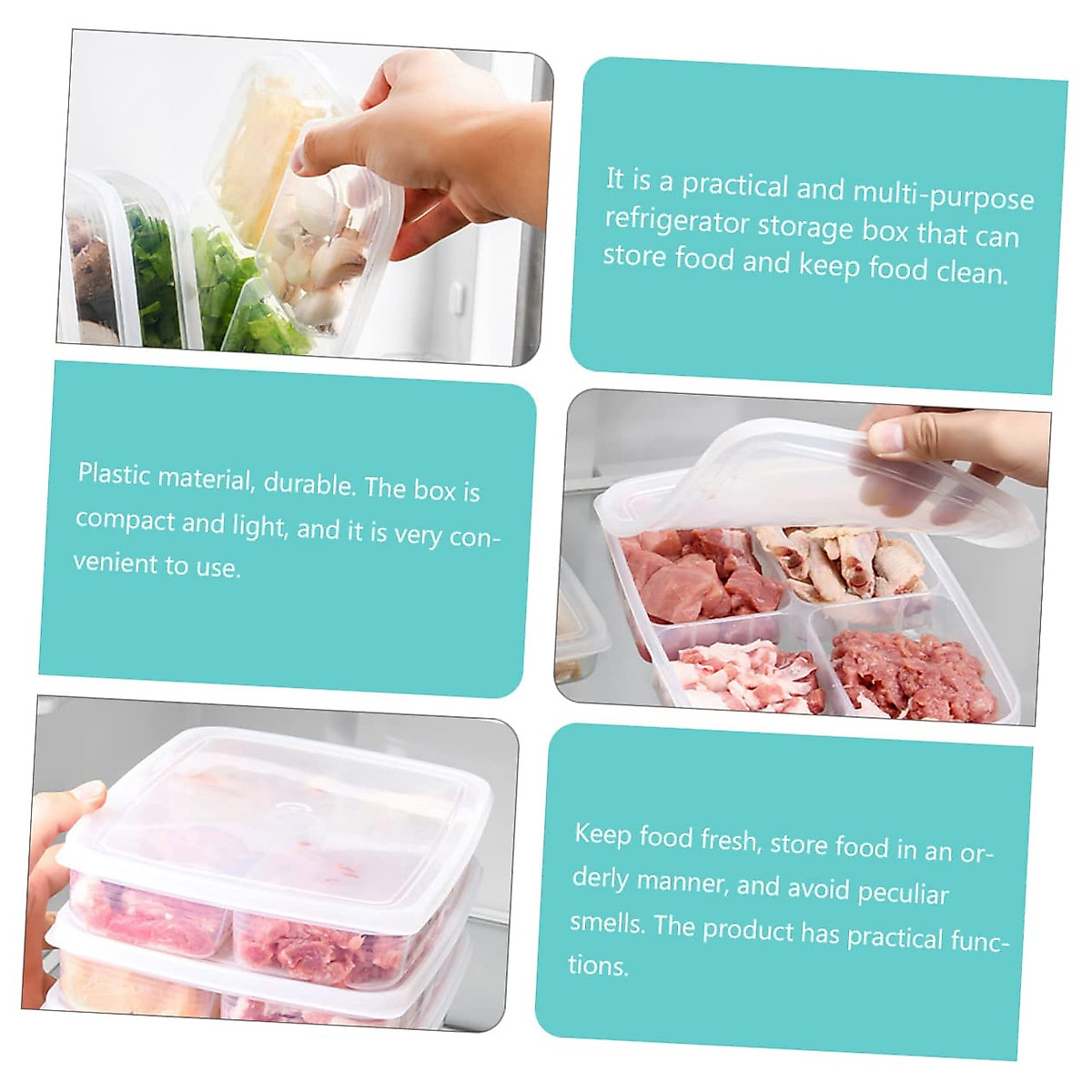 It is a practical and multi-purpose refrigerator storage box that can store food and keep food clean.

Plastic material, durable. The box is compact and light, and it is very convenient to use.

Keep food fresh, store food in an orderly manner, and avoid peculiar smells. The product has practical functions.