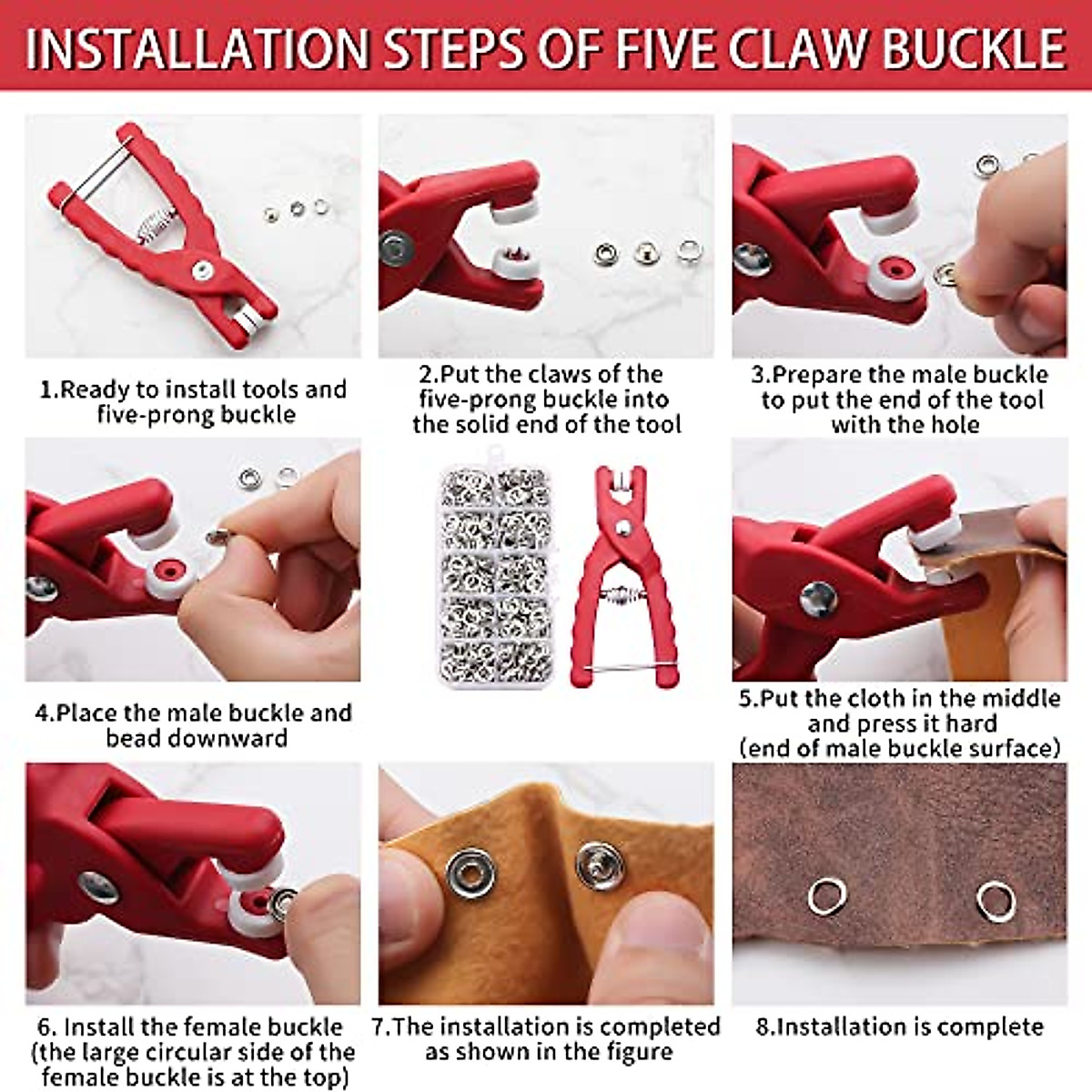 INSTALLATION STEPS OF FIVE CLAW BUCKLE

1.Ready to install tools and five-prong buckle

2.Put the claws of the five-prong buckle into the solid end of the tool

3.Prepare the male buckle to put the end of the tool with the hole

4.Place the male buckle and bead downward

5.Put the cloth in the middle and press it hard (end of male buckle surface)

6. Install the female buckle (the large circular side of the female buckle is at the top)

7.The installation is completed as shown in the figure

8.Installation is complete