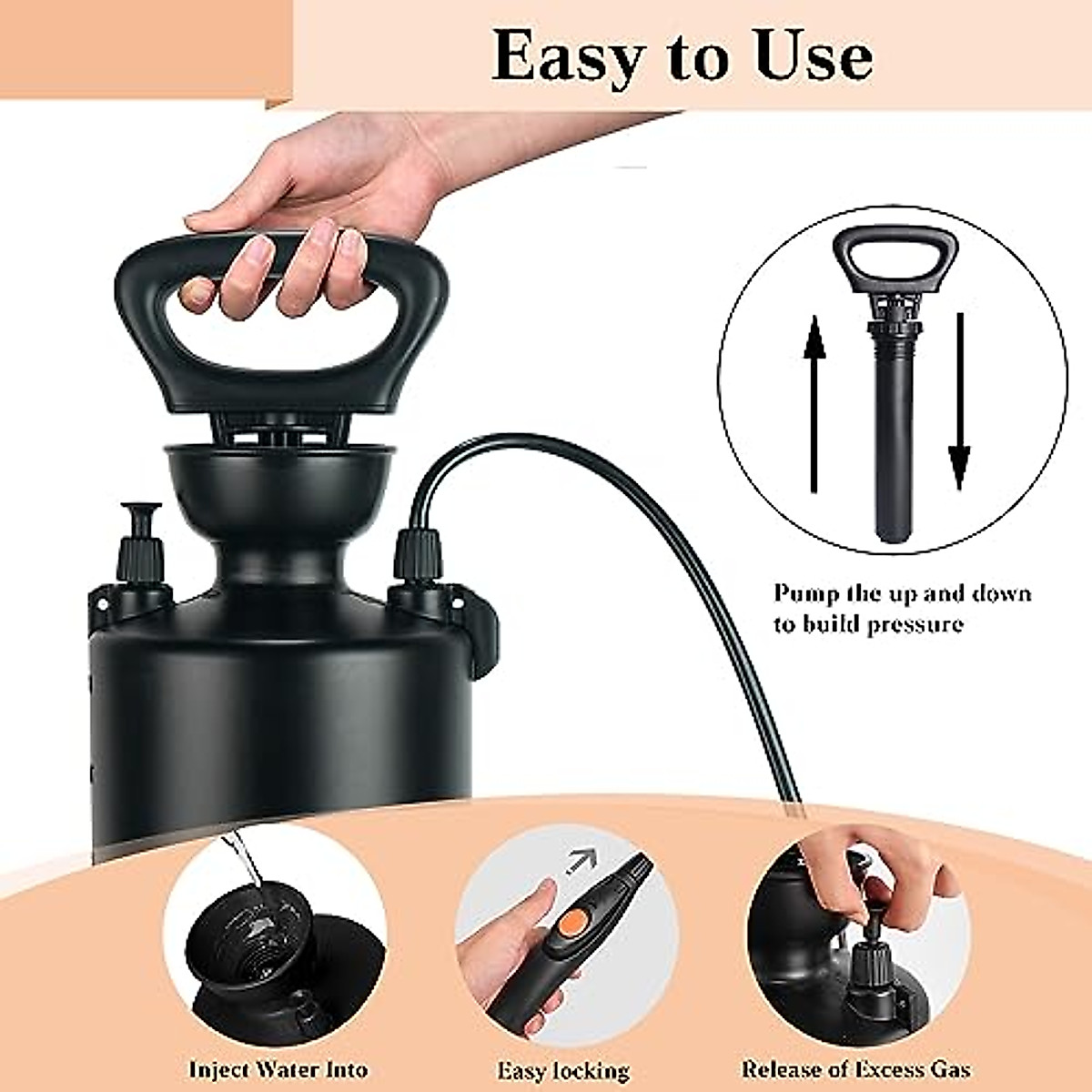 Easy to Use

Pump the up and down to build pressure

Inject Water Into

Easy locking

Release of Excess Gas