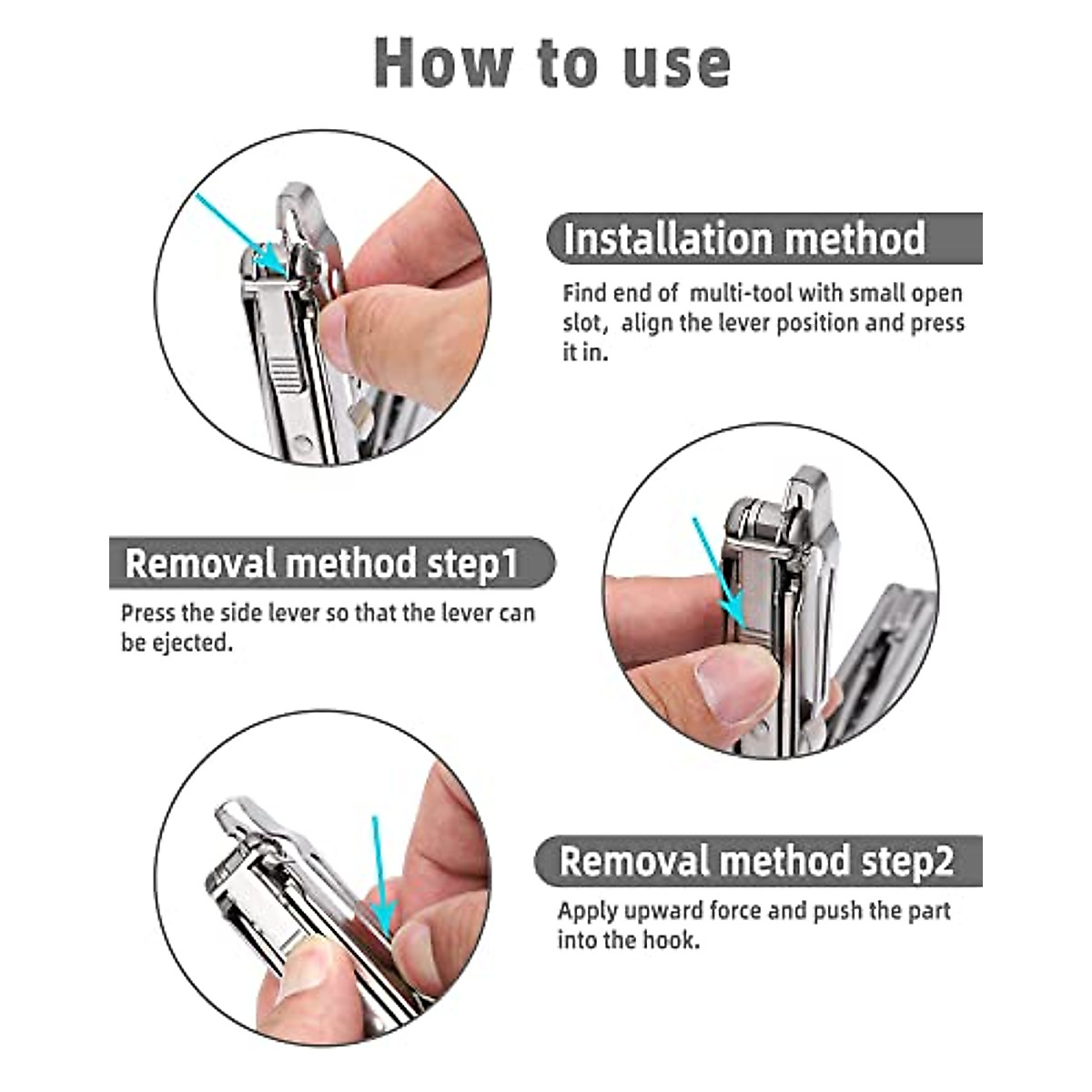 How to use

Installation method

Find end of multi-tool with small open slot, align the lever position and press it in.

Removal method step1

Press the side lever so that the lever can be ejected.

Removal method step2

Apply upward force and push the part into the hook.