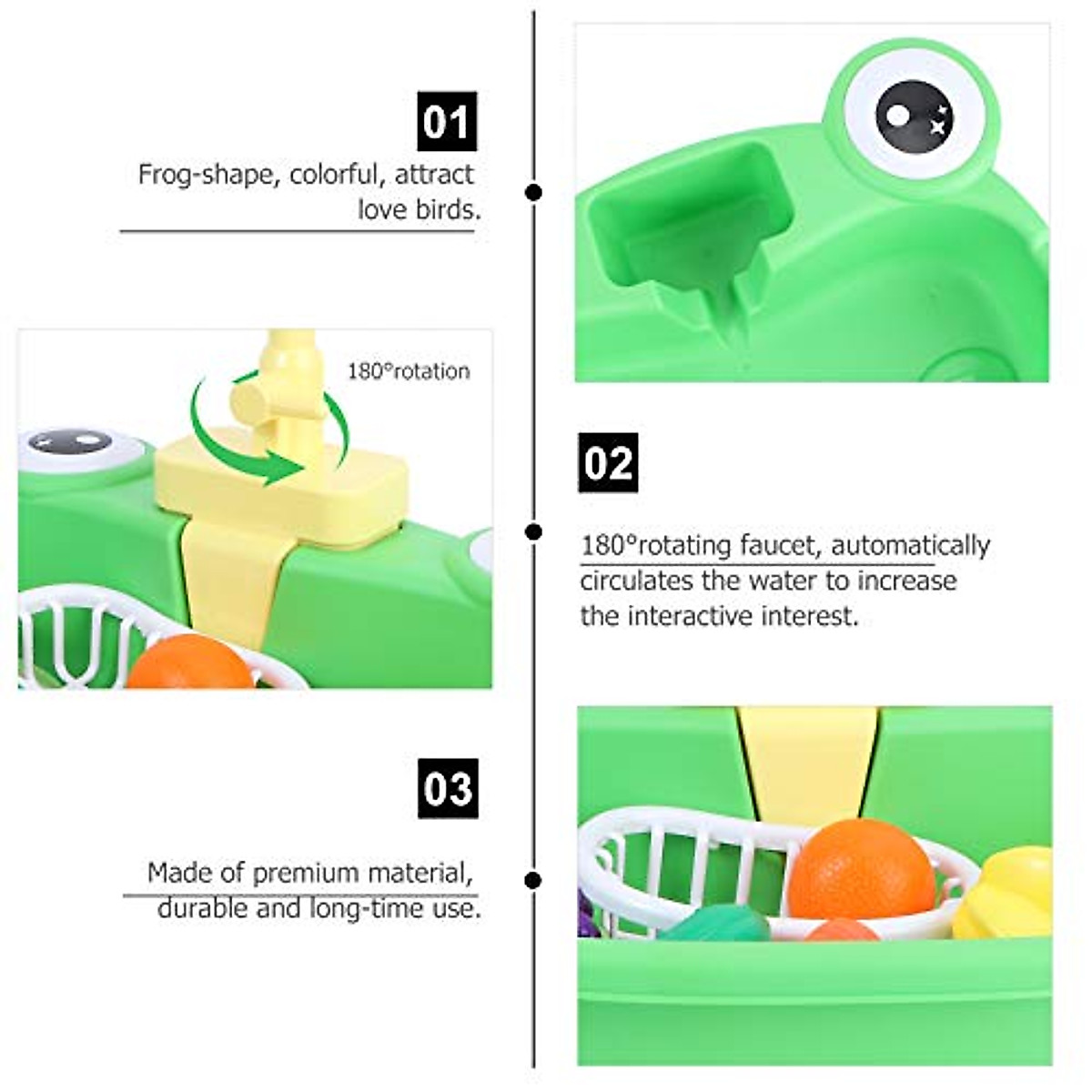 01

Frog-shape, colorful, attract love birds.

180°rotation

02

180°rotating faucet, automatically circulates the water to increase the interactive interest.

03

Made of premium material, durable and long-time use.