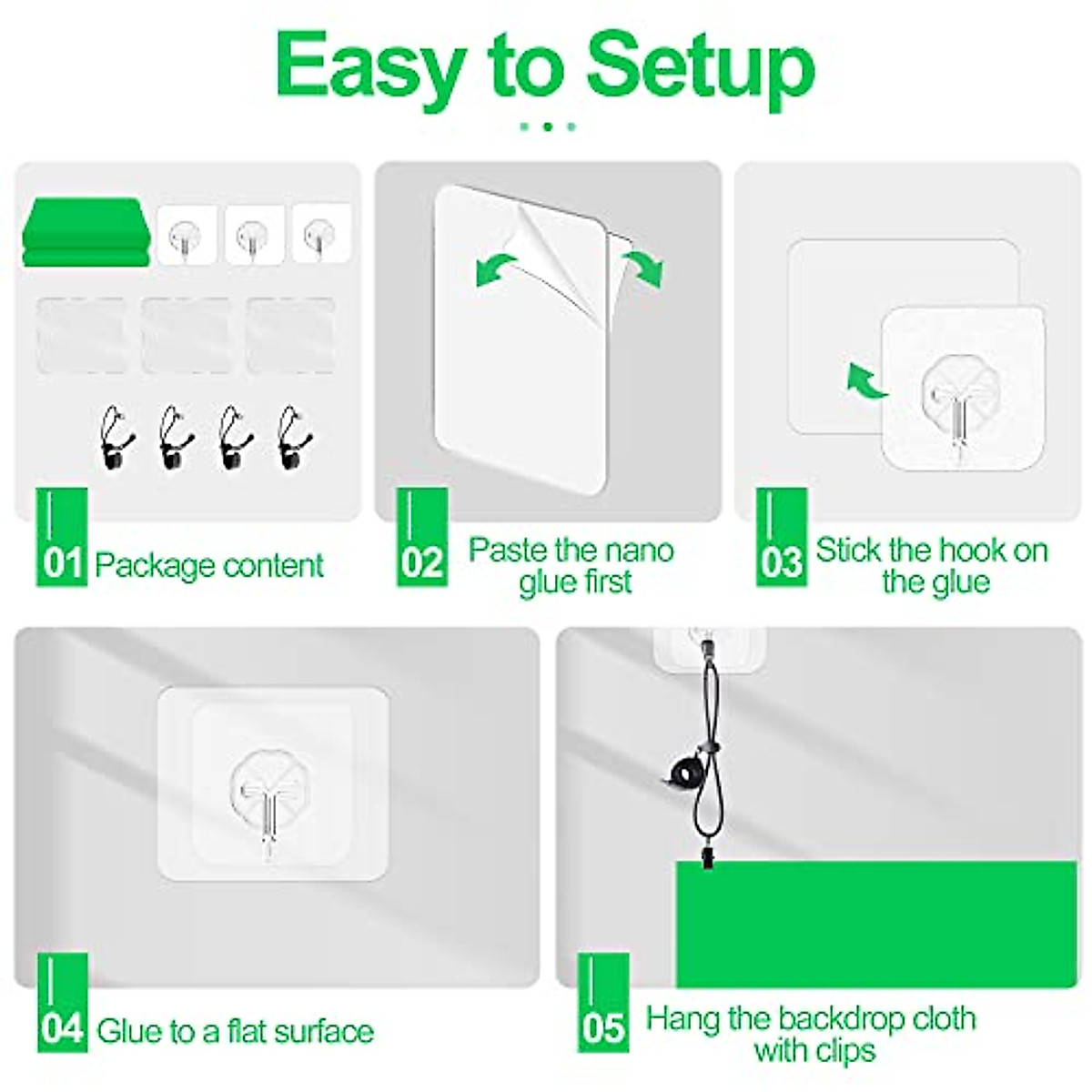 Easy to Setup

01 Package content

02 Paste the nano glue first

03 Stick the hook on the glue

04 Glue to a flat surface

05 Hang the backdrop cloth with clips