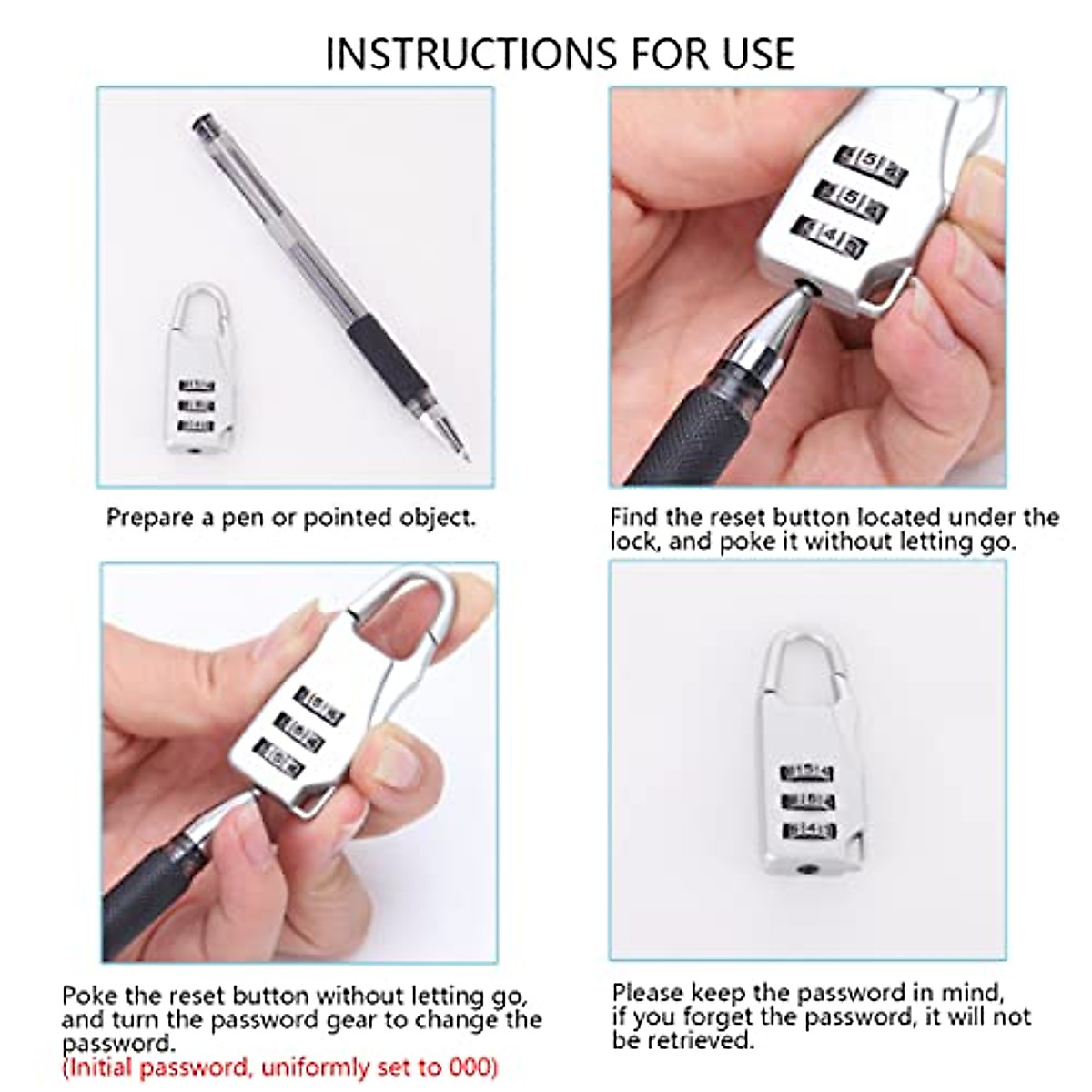 INSTRUCTIONS FOR USE

Prepare a pen or pointed object.

Find the reset button located under the lock, and poke it without letting go.

Poke the reset button without letting go, and turn the password gear to change the password.
(Initial password, uniformly set to 000)

Please keep the password in mind, if you forget the password, it will not be retrieved.