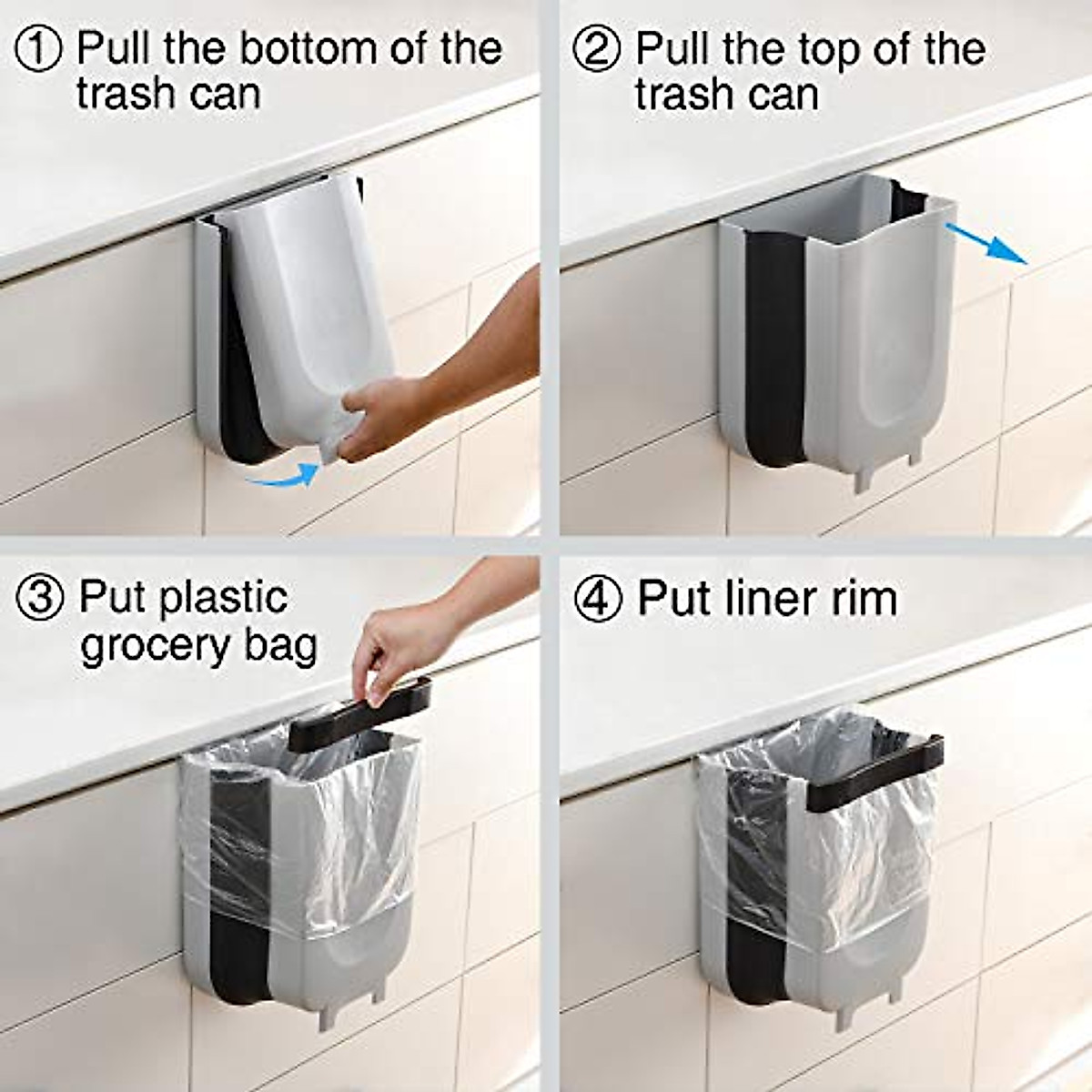 ① Pull the bottom of the trash can

② Pull the top of the trash can

③ Put plastic grocery bag

④ Put liner rim