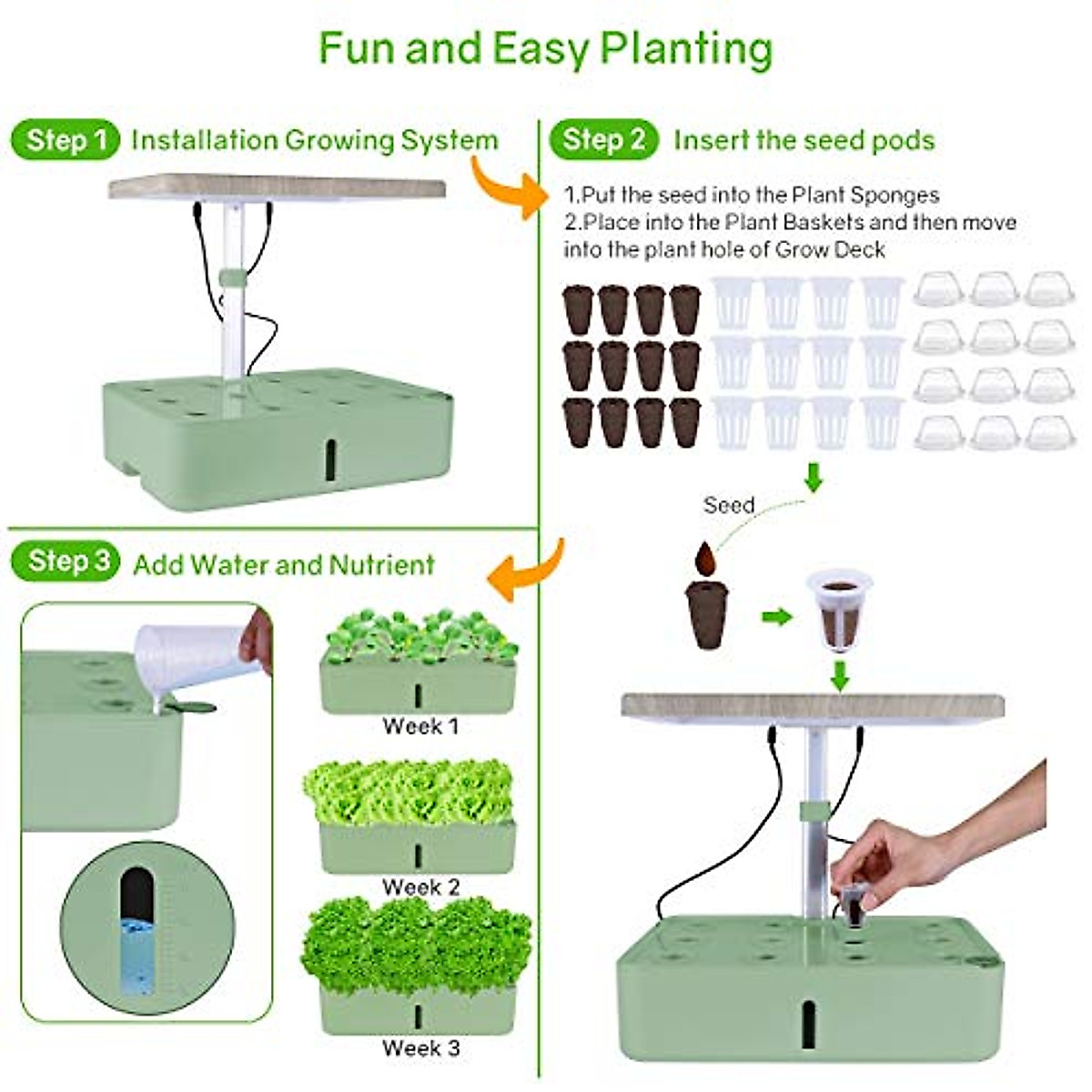 Fun and Easy Planting

Step 1 Installation Growing System

Step 2 Insert the seed pods

1.Put the seed into the Plant Sponges
2.Place into the Plant Baskets and then move into the plant hole of Grow Deck

Seed

Step 3 Add Water and Nutrient

Week 1

Week 2

Week 3