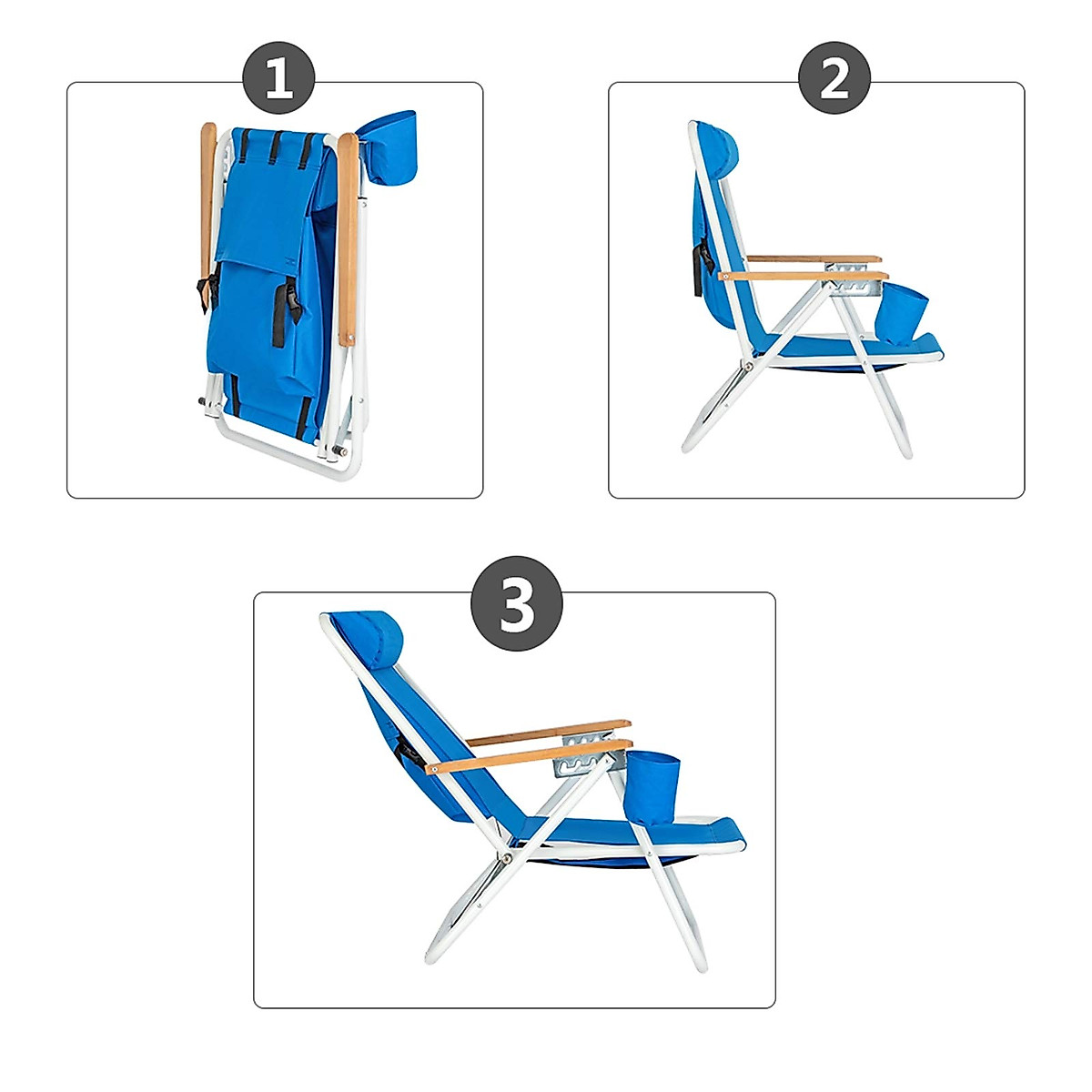 1

2

3