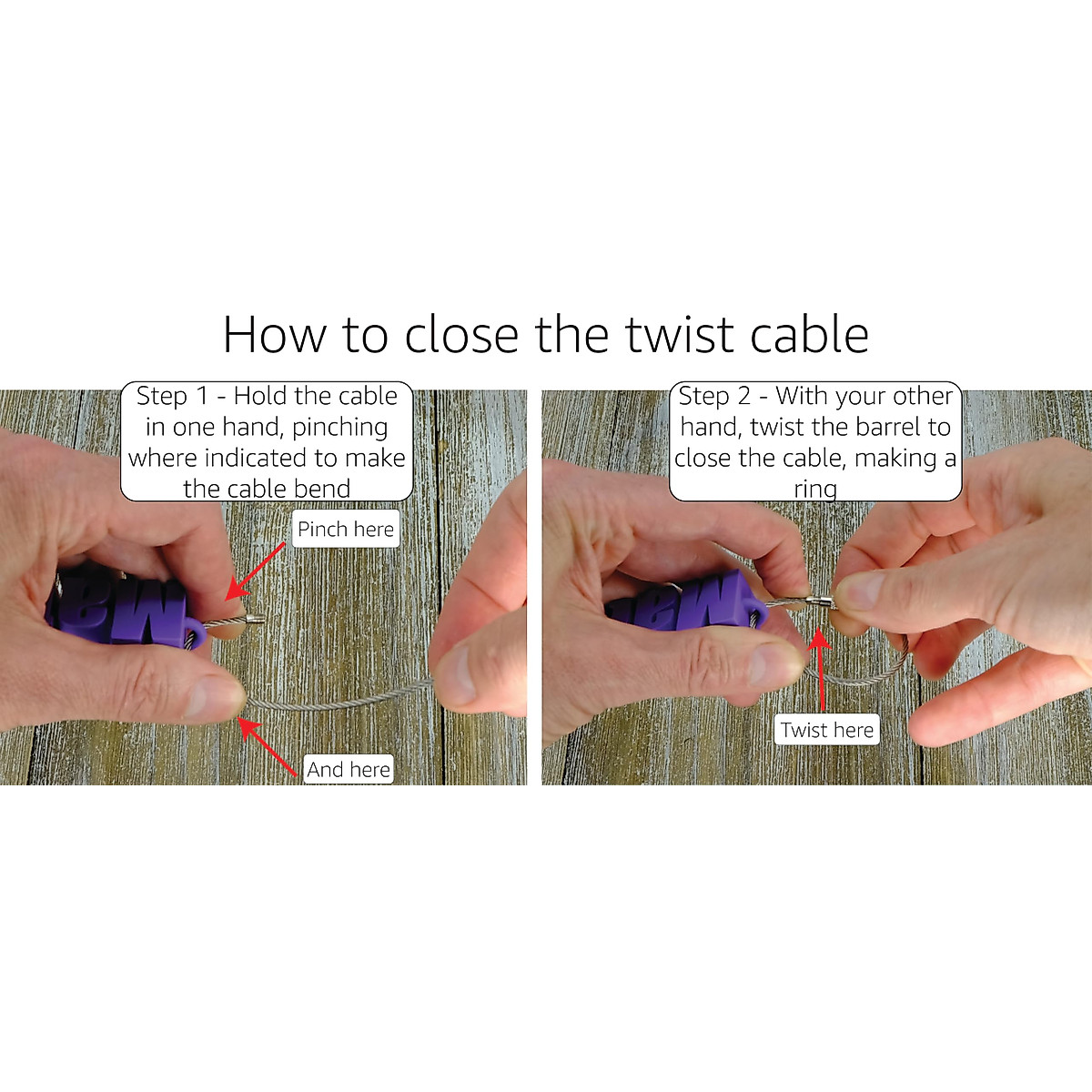 How to close the twist cable

Step 1 - Hold the cable in one hand, pinching where indicated to make the cable bend

Pinch here

And here

Step 2 - With your other hand, twist the barrel to close the cable, making a ring

Twist here