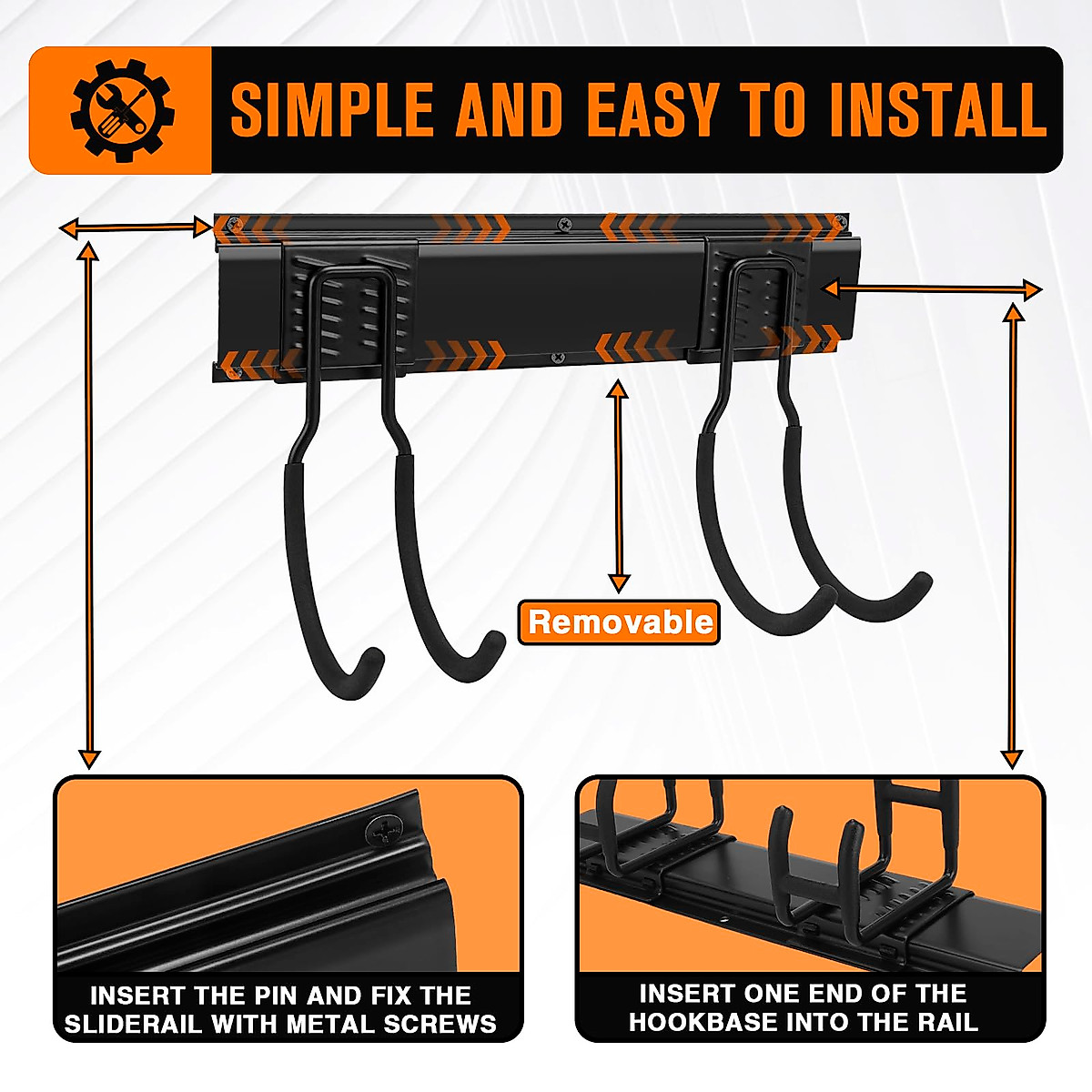 SIMPLE AND EASY TO INSTALL

Removable

INSERT THE PIN AND FIX THE SLIDERAIL WITH METAL SCREWS

INSERT ONE END OF THE HOOKBASE INTO THE RAIL