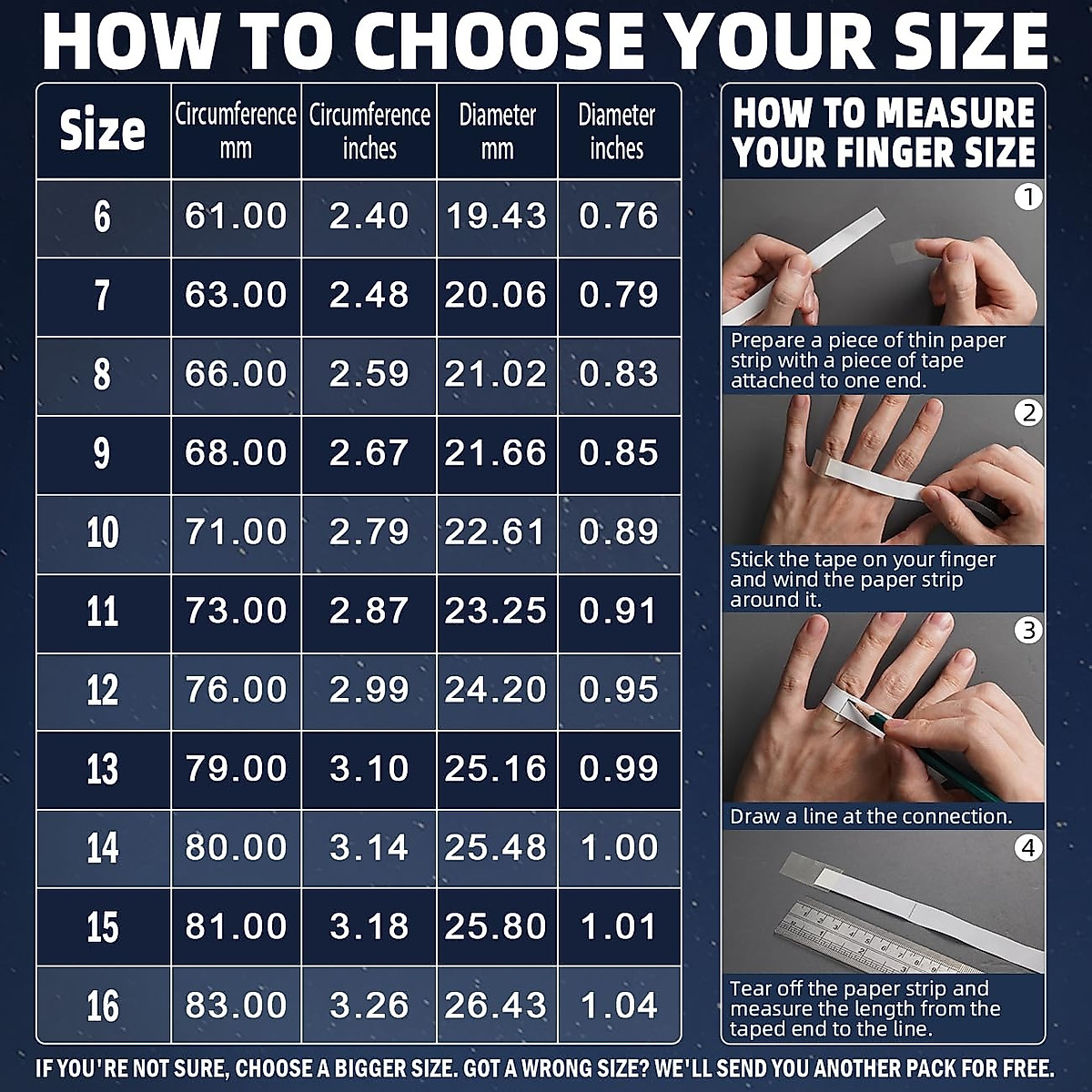 HOW TO CHOOSE YOUR SIZE

| Size | Circumference mm | Circumference inches | Diameter mm | Diameter inches |
|---|---|---|---|---|
| 6 | 61.00 | 2.40 | 19.43 | 0.76 |
| 7 | 63.00 | 2.48 | 20.06 | 0.79 |
| 8 | 66.00 | 2.59 | 21.02 | 0.83 |
| 9 | 68.00 | 2.67 | 21.66 | 0.85 |
| 10 | 71.00 | 2.79 | 22.61 | 0.89 |
| 11 | 73.00 | 2.87 | 23.25 | 0.91 |
| 12 | 76.00 | 2.99 | 24.20 | 0.95 |
| 13 | 79.00 | 3.10 | 25.16 | 0.99 |
| 14 | 80.00 | 3.14 | 25.48 | 1.00 |
| 15 | 81.00 | 3.18 | 25.80 | 1.01 |
| 16 | 83.00 | 3.26 | 26.43 | 1.04 |

HOW TO MEASURE YOUR FINGER SIZE

1
Prepare a piece of thin paper strip with a piece of tape attached to one end.

2
Stick the tape on your finger and wind the paper strip around it.

3
Draw a line at the connection.

4
Tear off the paper strip and measure the length from the taped end to the line.

IF YOU'RE NOT SURE, CHOOSE A BIGGER SIZE. GOT A WRONG SIZE? WE'LL SEND YOU ANOTHER PACK FOR FREE.