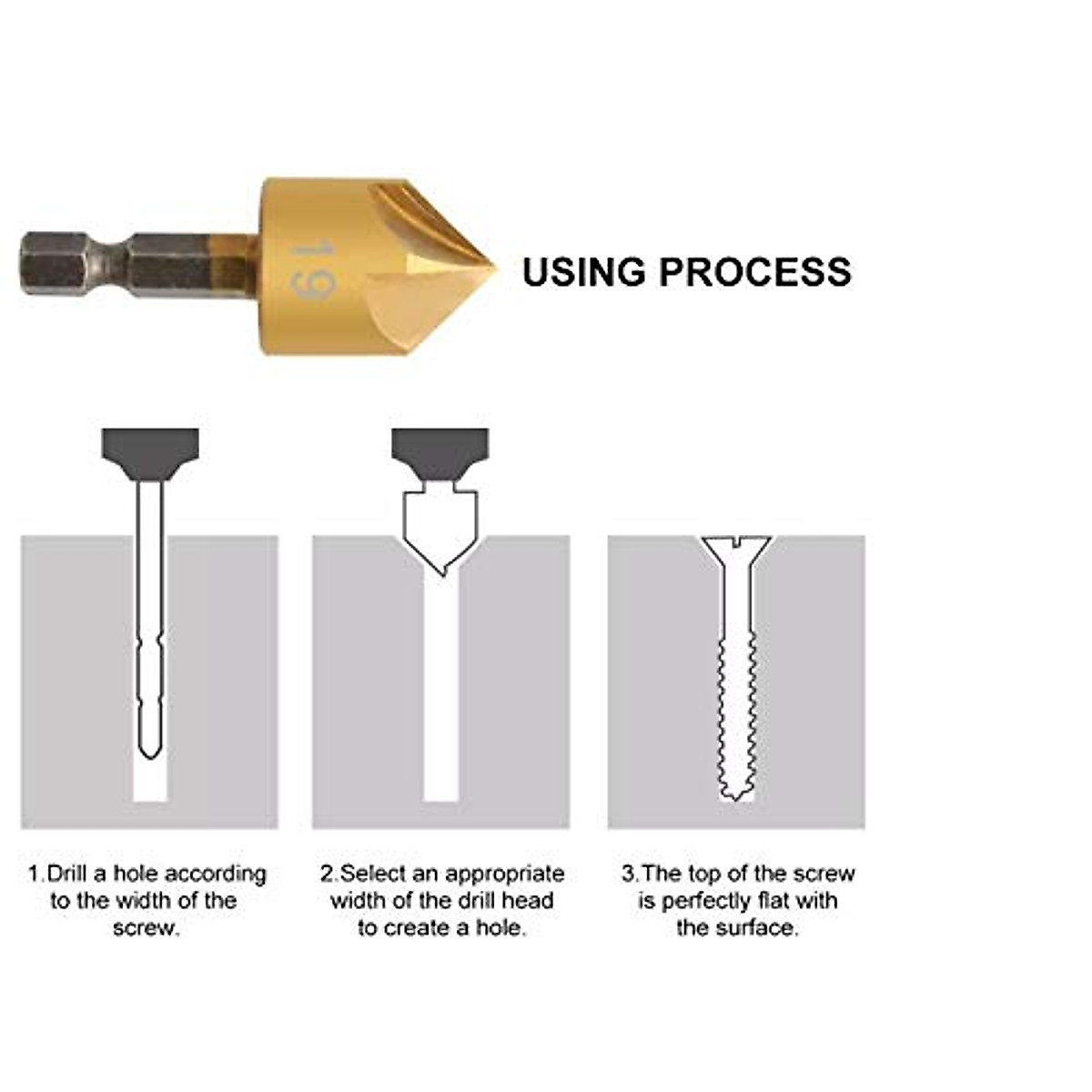 19

USING PROCESS

1.Drill a hole according to the width of the screw.

2.Select an appropriate width of the drill head to create a hole.

3.The top of the screw is perfectly flat with the surface.