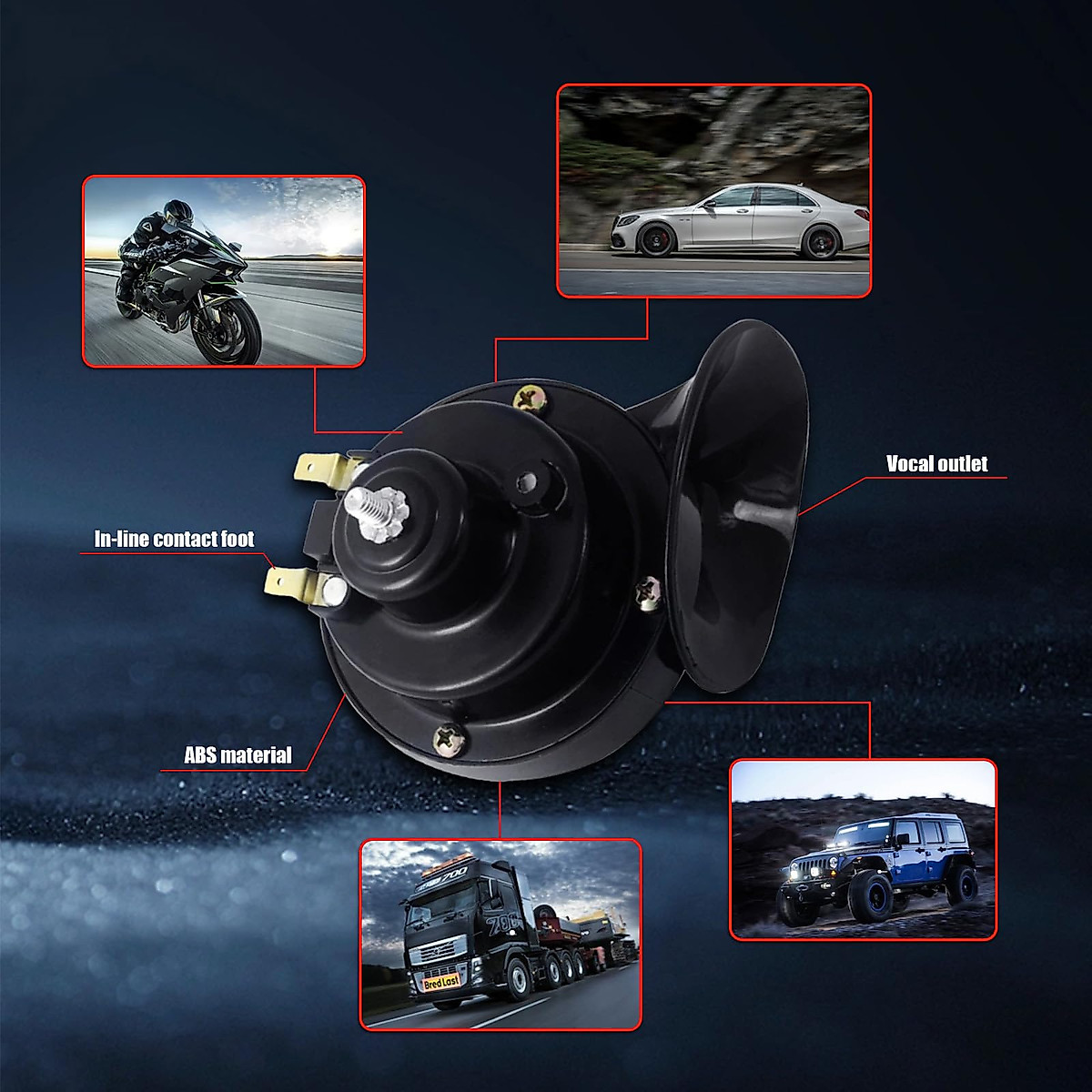 Vocal outlet

In-line contact foot

ABS material

700

Bred Last