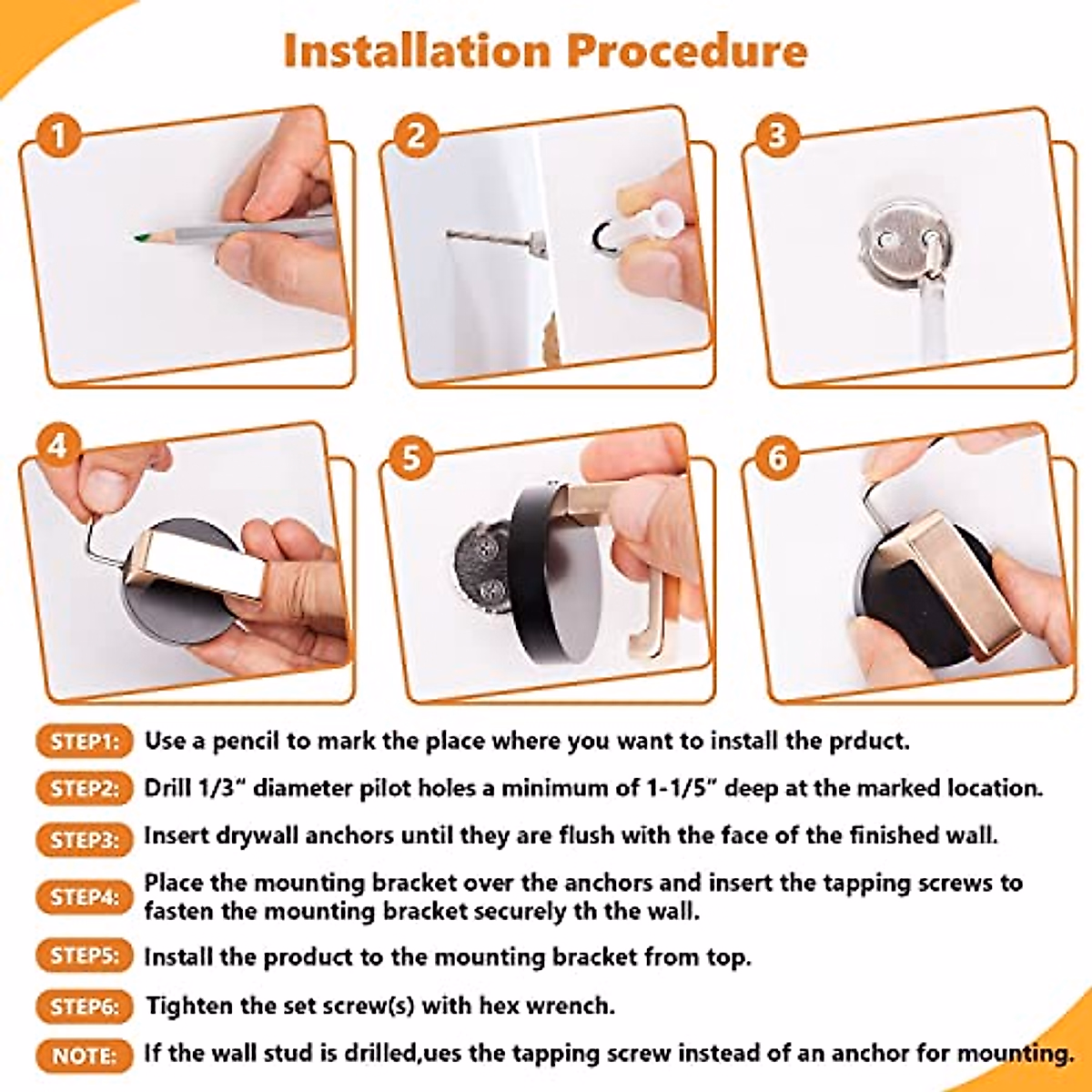 Installation Procedure

1

2

3

4

5

6

STEP1: Use a pencil to mark the place where you want to install the prduct.

STEP2: Drill 1/3" diameter pilot holes a minimum of 1-1/5" deep at the marked location.

STEP3: Insert drywall anchors until they are flush with the face of the finished wall.

STEP4: Place the mounting bracket over the anchors and insert the tapping screws to fasten the mounting bracket securely th the wall.

STEP5: Install the product to the mounting bracket from top.

STEP6: Tighten the set screw(s) with hex wrench.

NOTE: If the wall stud is drilled,ues the tapping screw instead of an anchor for mounting.