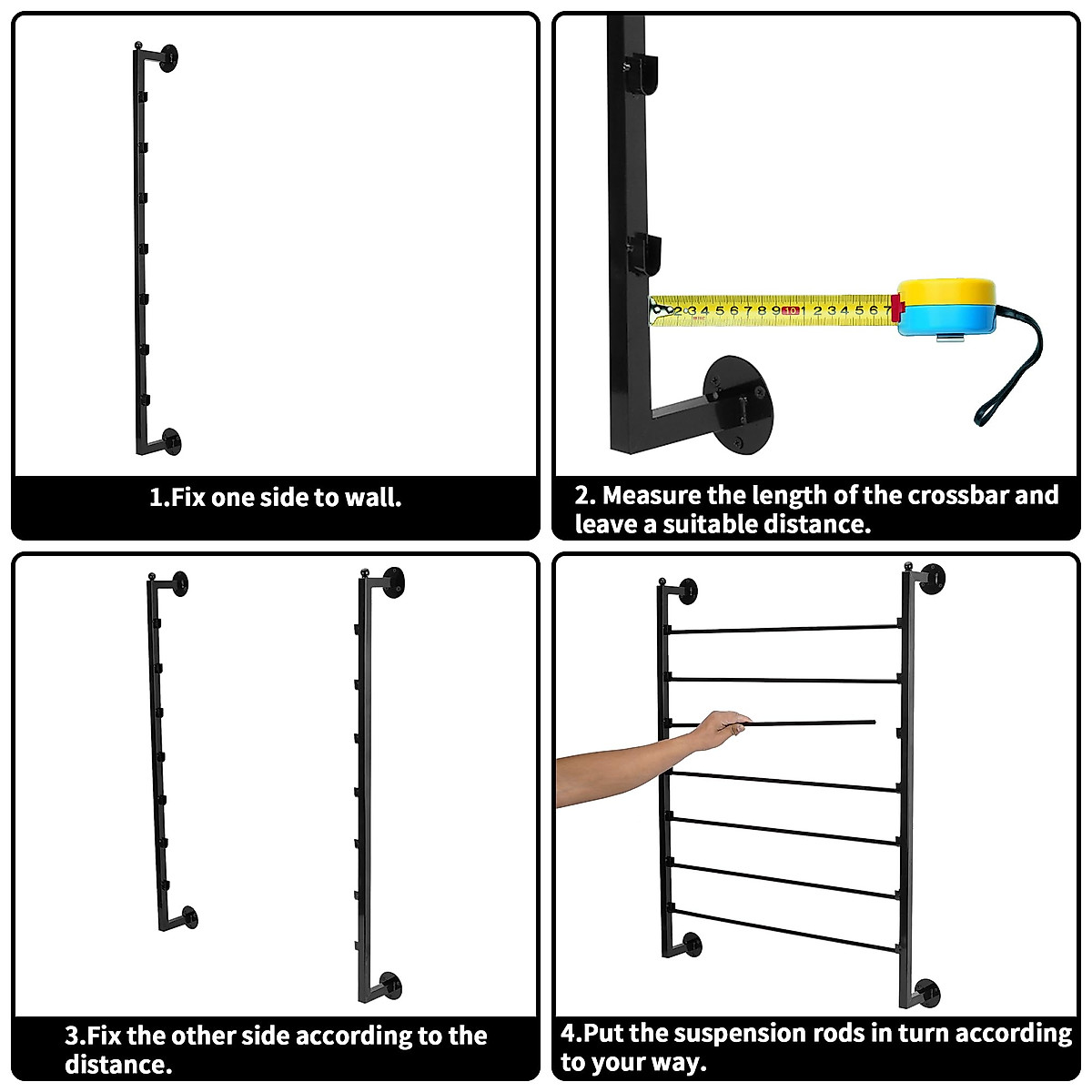 1.Fix one side to wall.

2 3 4 5 6 7 8 9 10 1 2 3 4 5 6 7

2. Measure the length of the crossbar and leave a suitable distance.

3.Fix the other side according to the distance.

4.Put the suspension rods in turn according to your way.