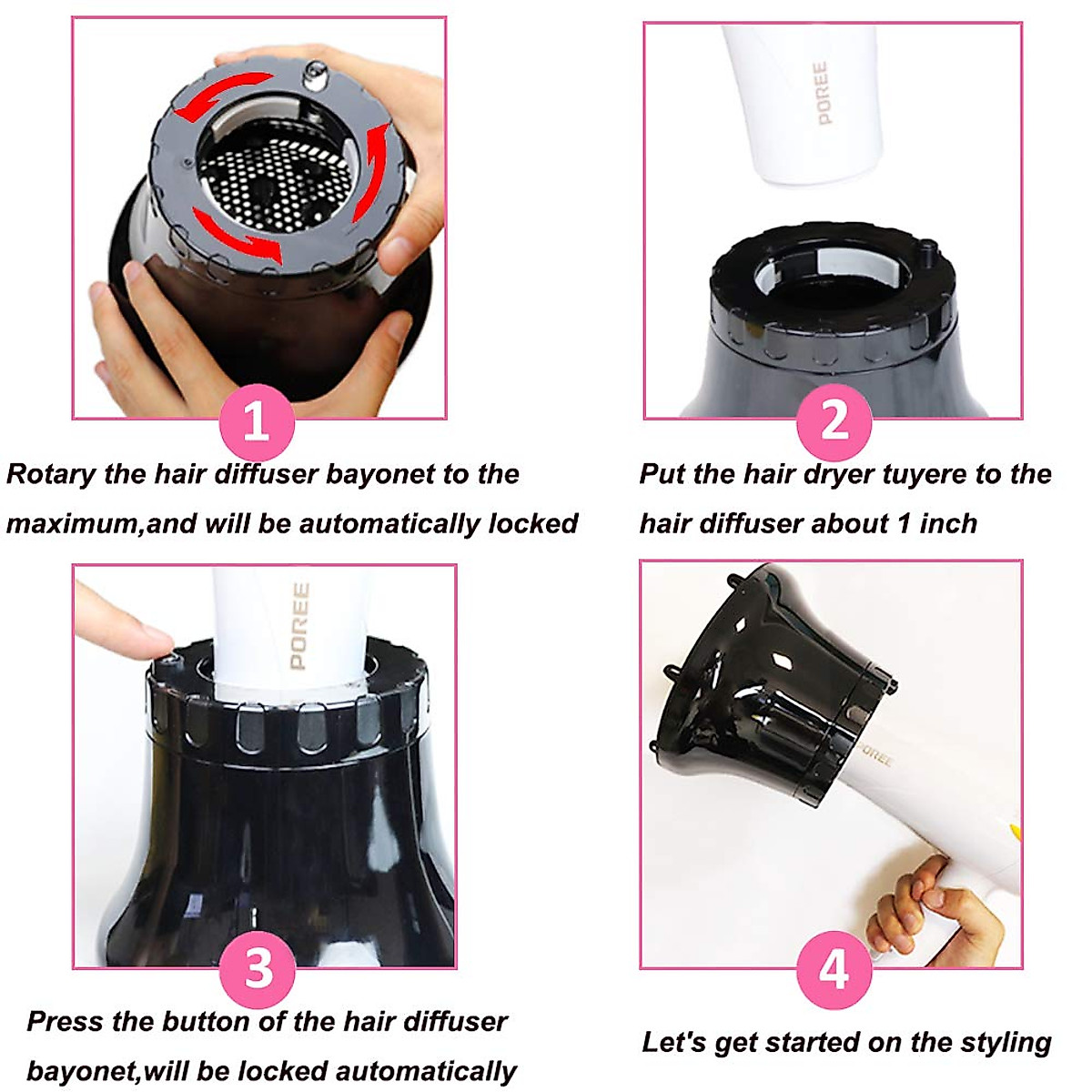 1

Rotary the hair diffuser bayonet to the maximum,and will be automatically locked

POREE

2

Put the hair dryer tuyere to the hair diffuser about 1 inch

POREE

3

Press the button of the hair diffuser bayonet,will be locked automatically

POREE

4

Let's get started on the styling