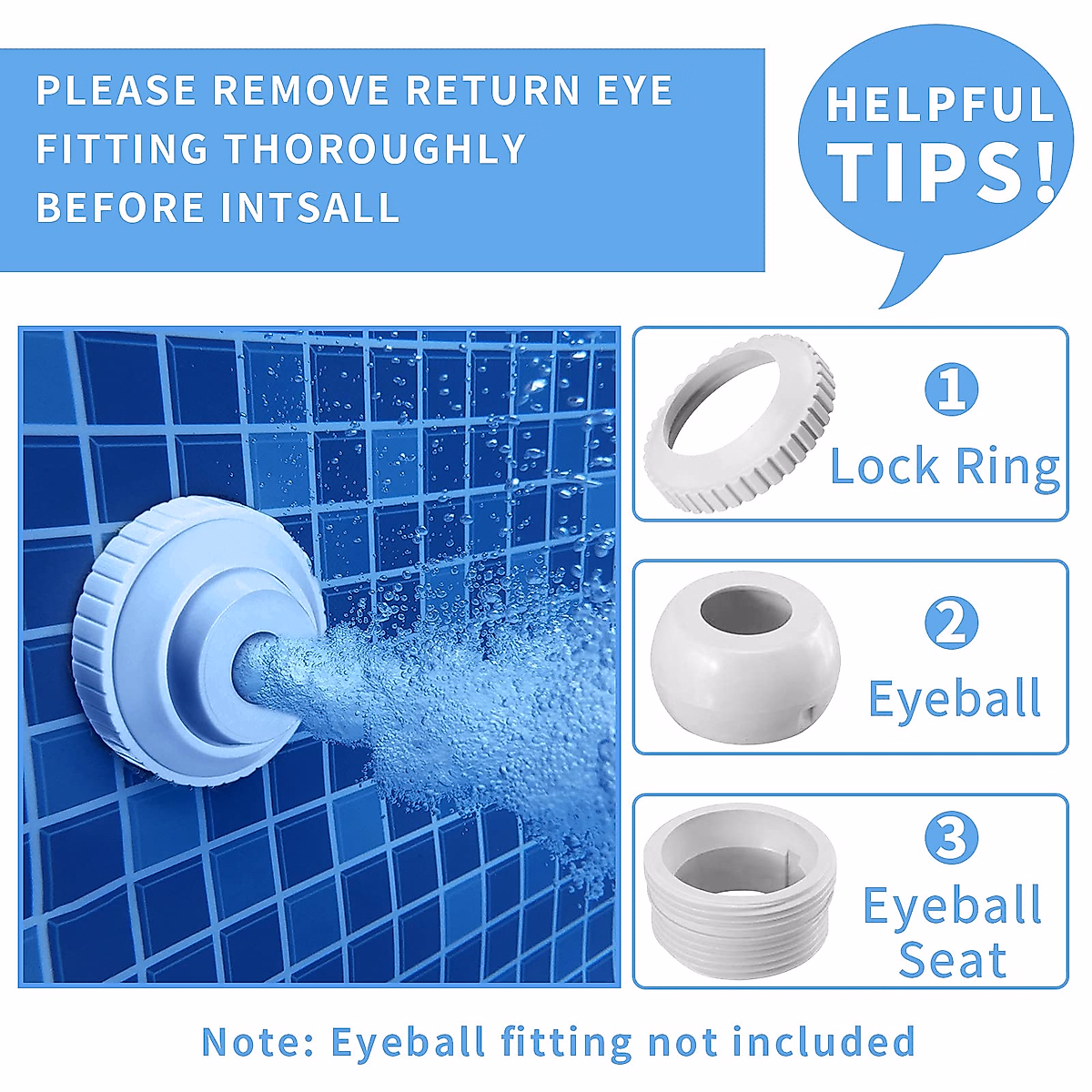 PLEASE REMOVE RETURN EYE FITTING THOROUGHLY BEFORE INTSALL

HELPFUL TIPS!

1 Lock Ring

2 Eyeball

3 Eyeball Seat

Note: Eyeball fitting not included